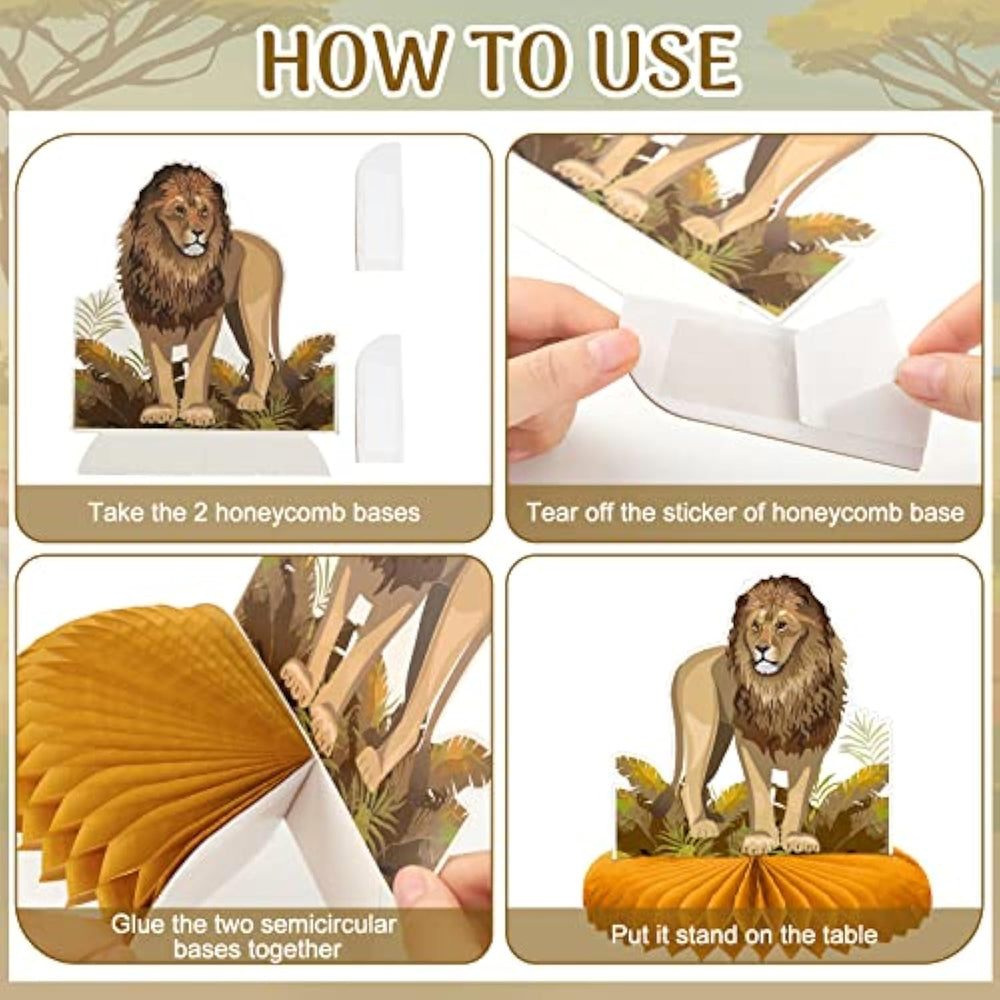 HOW TO USE

Take the 2 honeycomb bases

Tear off the sticker of honeycomb base

Glue the two semicircular bases together

Put it stand on the table