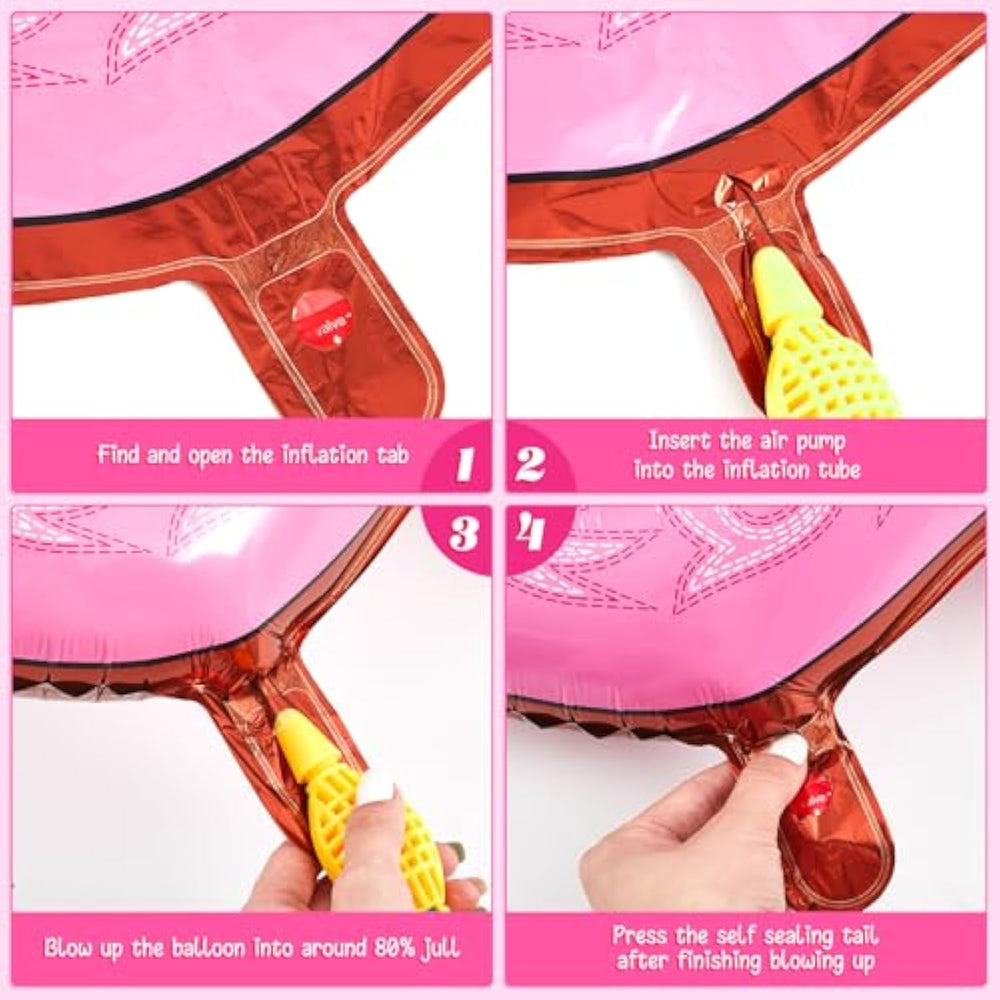 valve

Find and open the inflation tab

1

2

Insert the air pump into the inflation tube

3

4

Blow up the balloon into around 80% jull

Press the self sealing tail after finishing blowing up