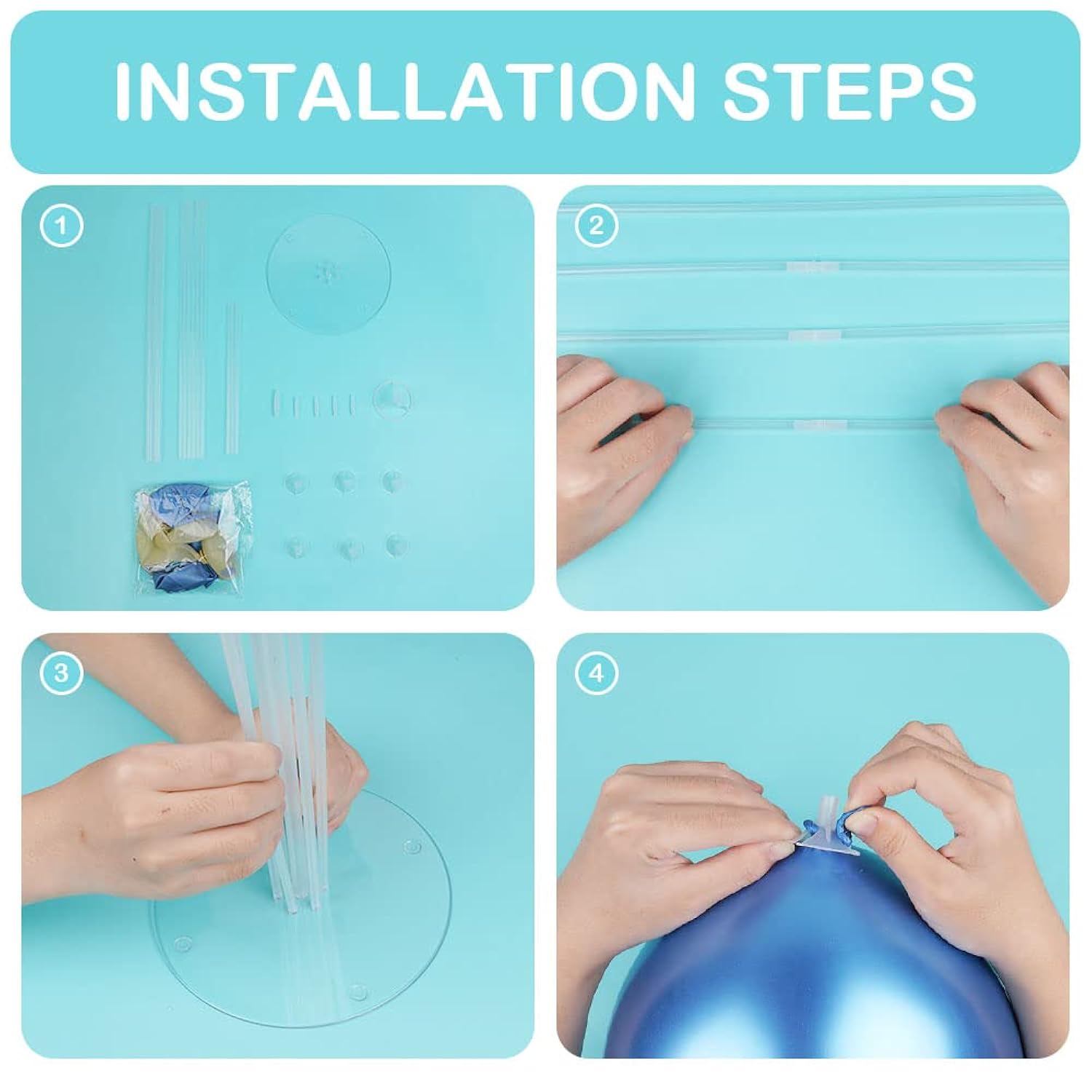 INSTALLATION STEPS

1

2

3

4