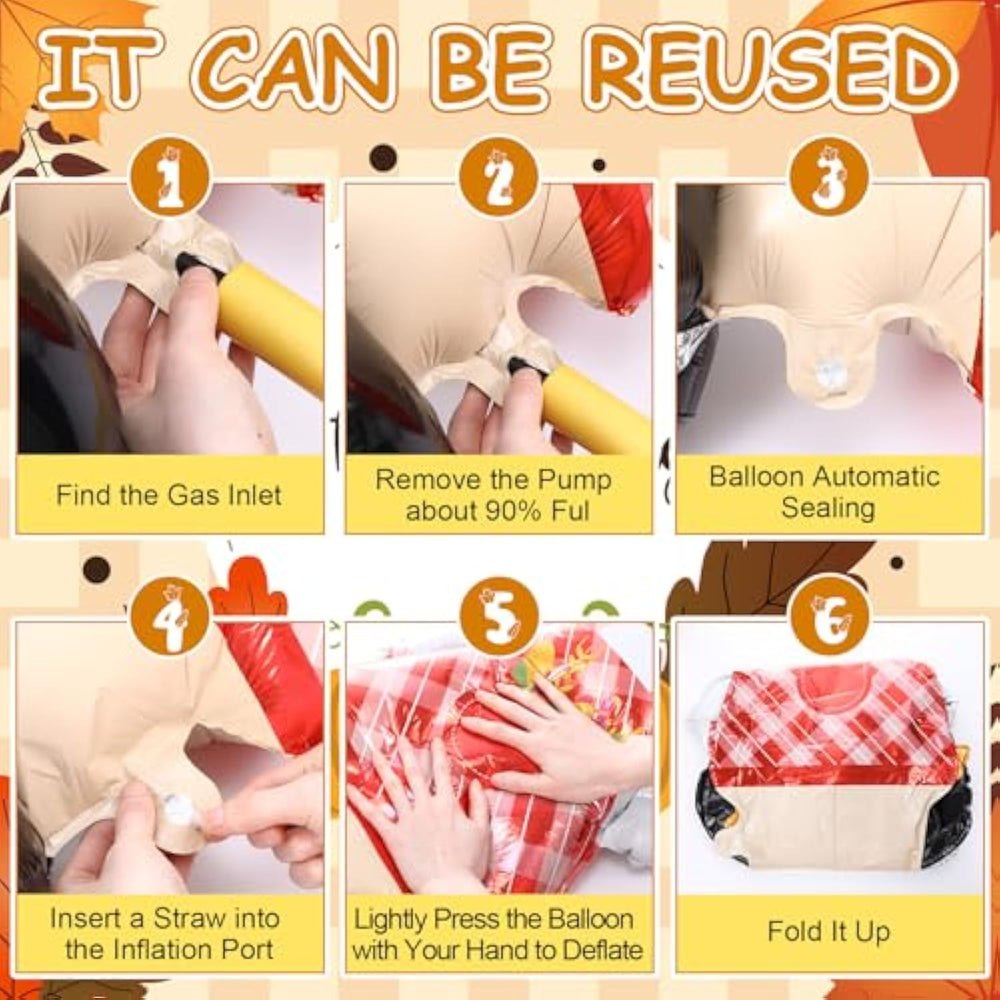 IT CAN BE REUSED

1
Find the Gas Inlet

2
Remove the Pump about 90% Ful

3
Balloon Automatic Sealing

4
Insert a Straw into the Inflation Port

5
Lightly Press the Balloon with Your Hand to Deflate

6
Fold It Up