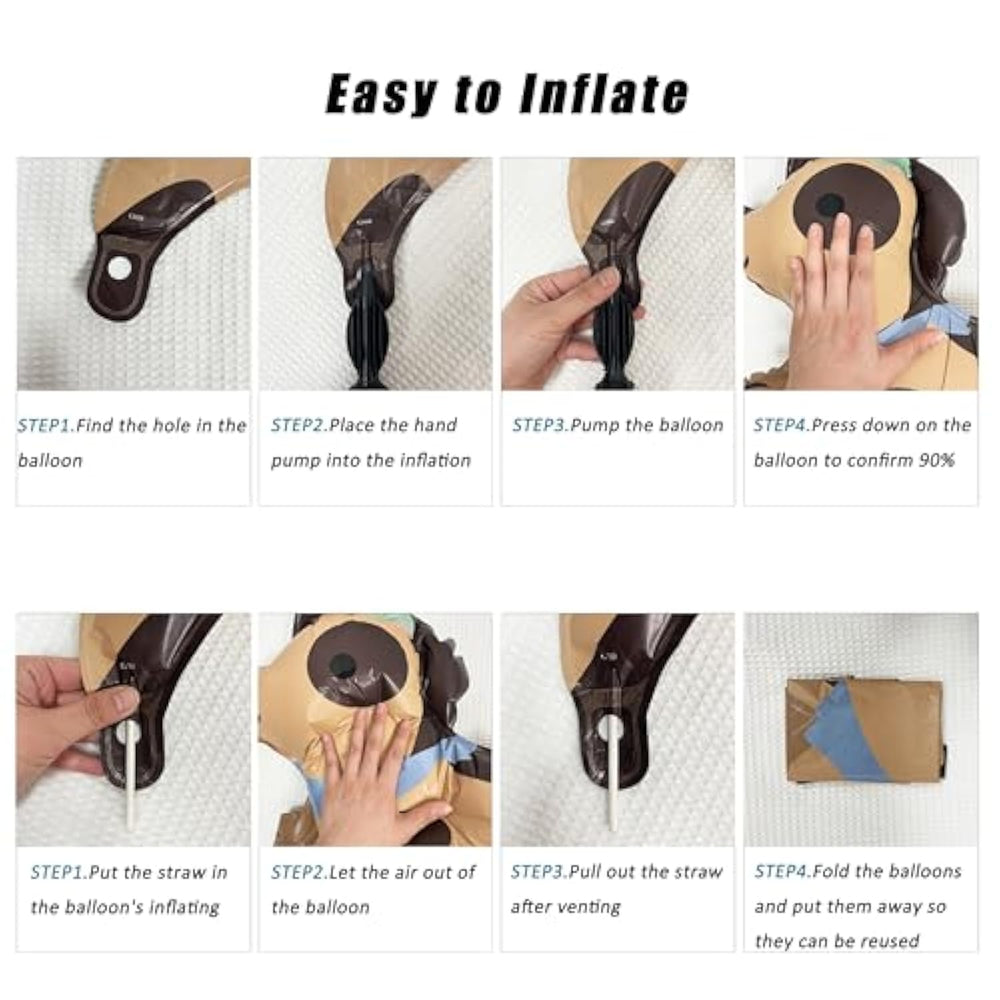 Easy to Inflate

STEP1.Find the hole in the balloon

STEP2.Place the hand pump into the inflation

STEP3.Pump the balloon

STEP4.Press down on the balloon to confirm 90%

STEP1.Put the straw in the balloon's inflating

STEP2.Let the air out of the balloon

STEP3.Pull out the straw after venting

STEP4.Fold the balloons and put them away so they can be reused