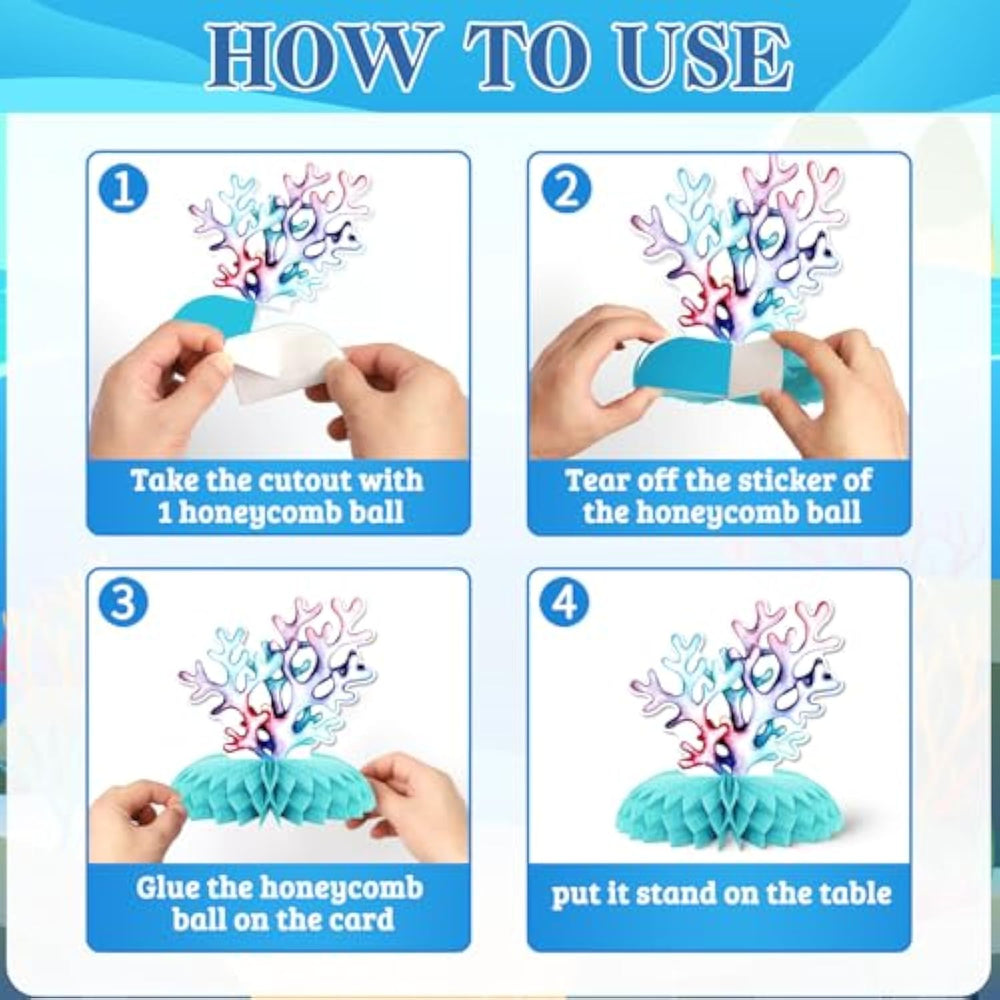 HOW TO USE

1
Take the cutout with 1 honeycomb ball

2
Tear off the sticker of the honeycomb ball

3
Glue the honeycomb ball on the card

4
put it stand on the table