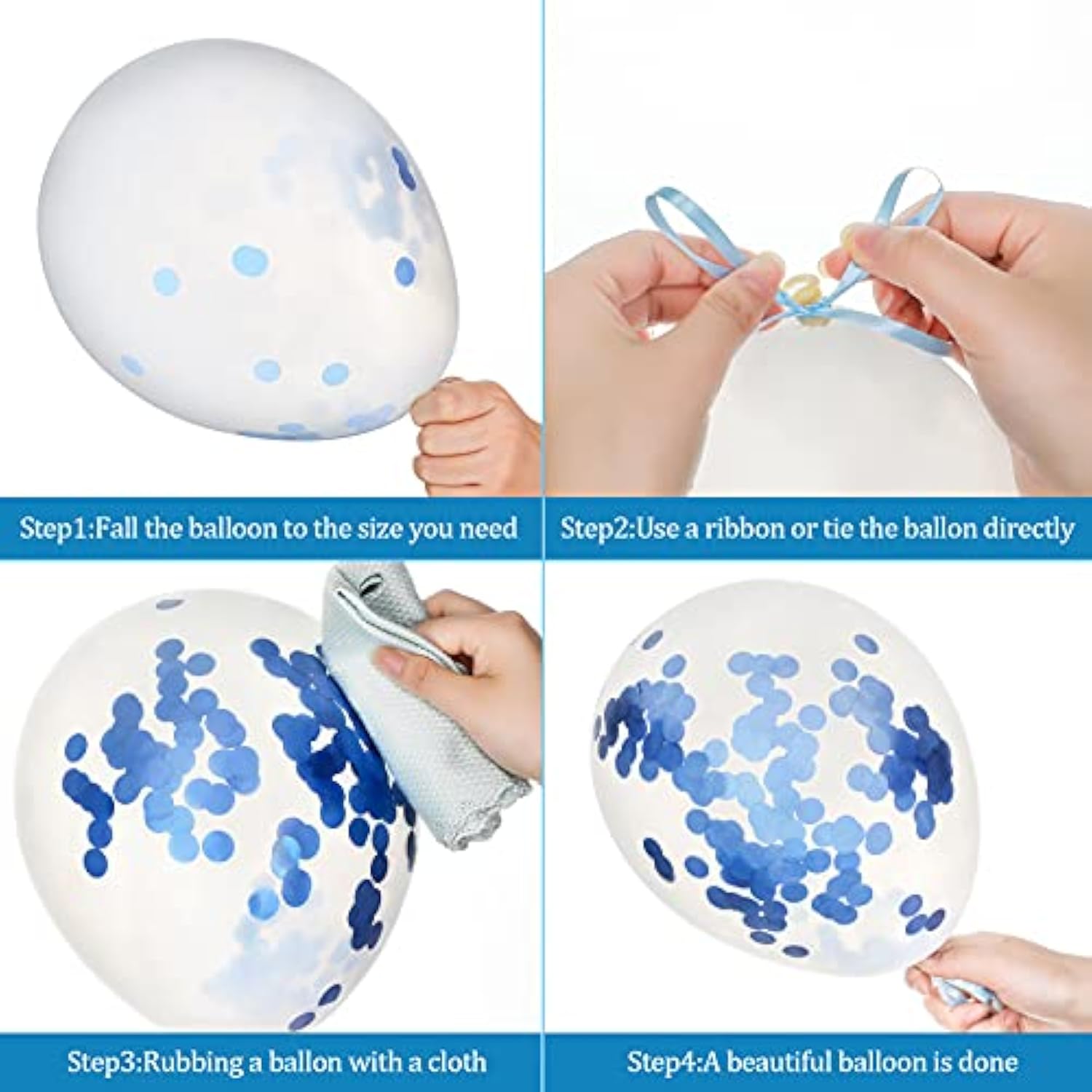 Step1:Fall the balloon to the size you need

Step2:Use a ribbon or tie the ballon directly

Step3:Rubbing a ballon with a cloth

Step4:A beautiful balloon is done