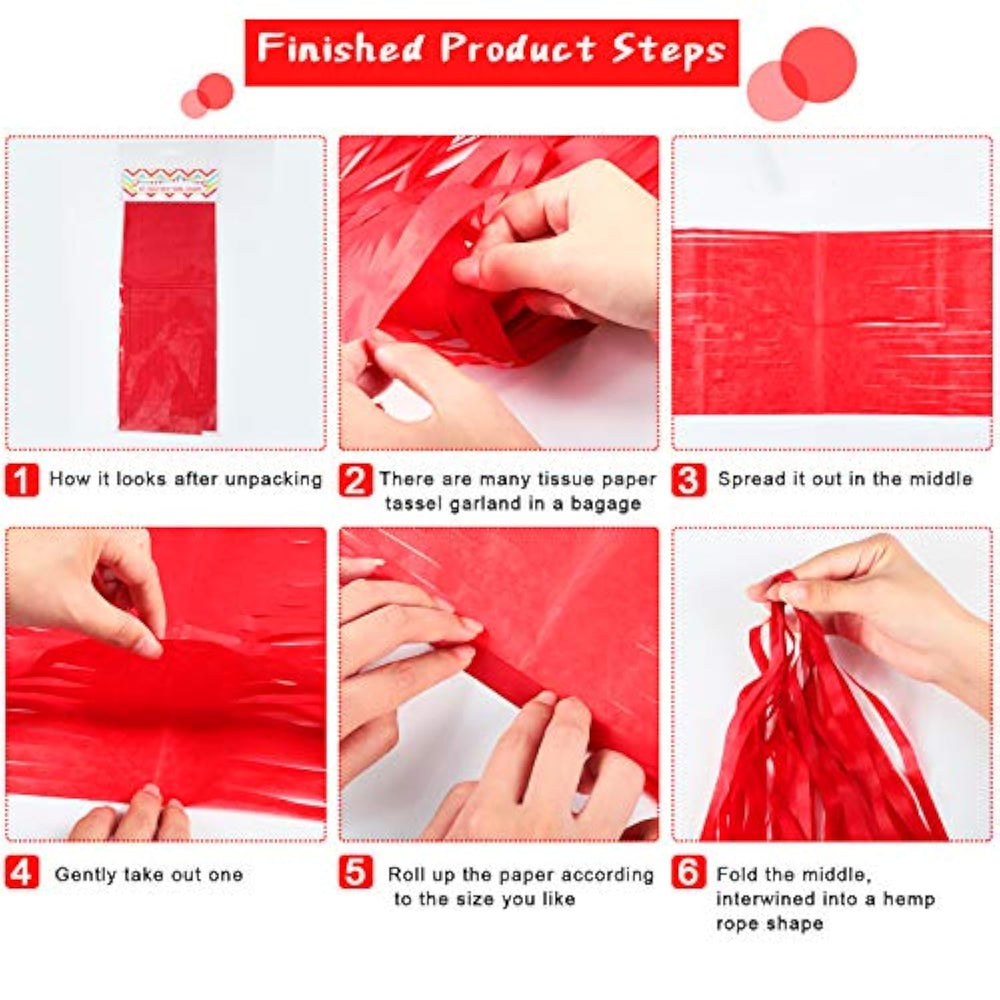 Finished Product Steps

1 How it looks after unpacking

2 There are many tissue paper tassel garland in a bagage

3 Spread it out in the middle

4 Gently take out one

5 Roll up the paper according to the size you like

6 Fold the middle, interwined into a hemp rope shape