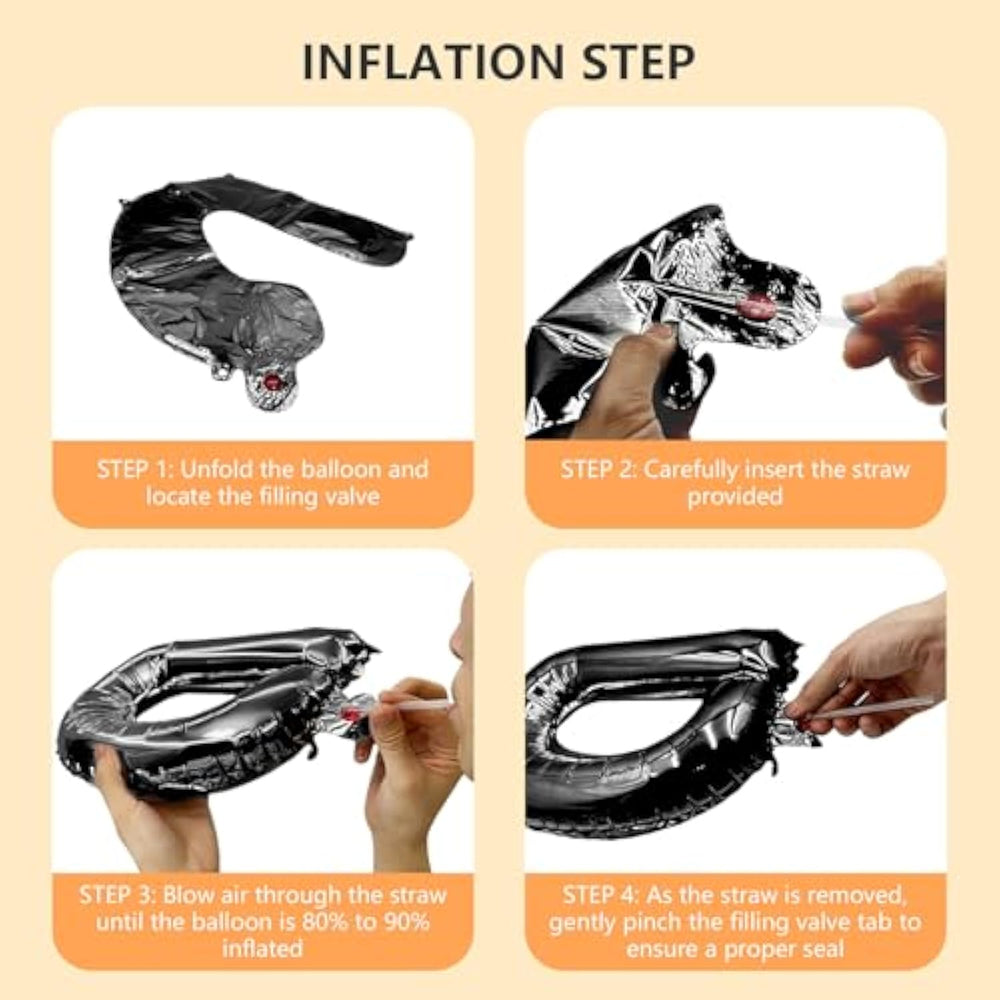 INFLATION STEP

STEP 1: Unfold the balloon and locate the filling valve

STEP 2: Carefully insert the straw provided

STEP 3: Blow air through the straw until the balloon is 80% to 90% inflated

STEP 4: As the straw is removed, gently pinch the filling valve tab to ensure a proper seal