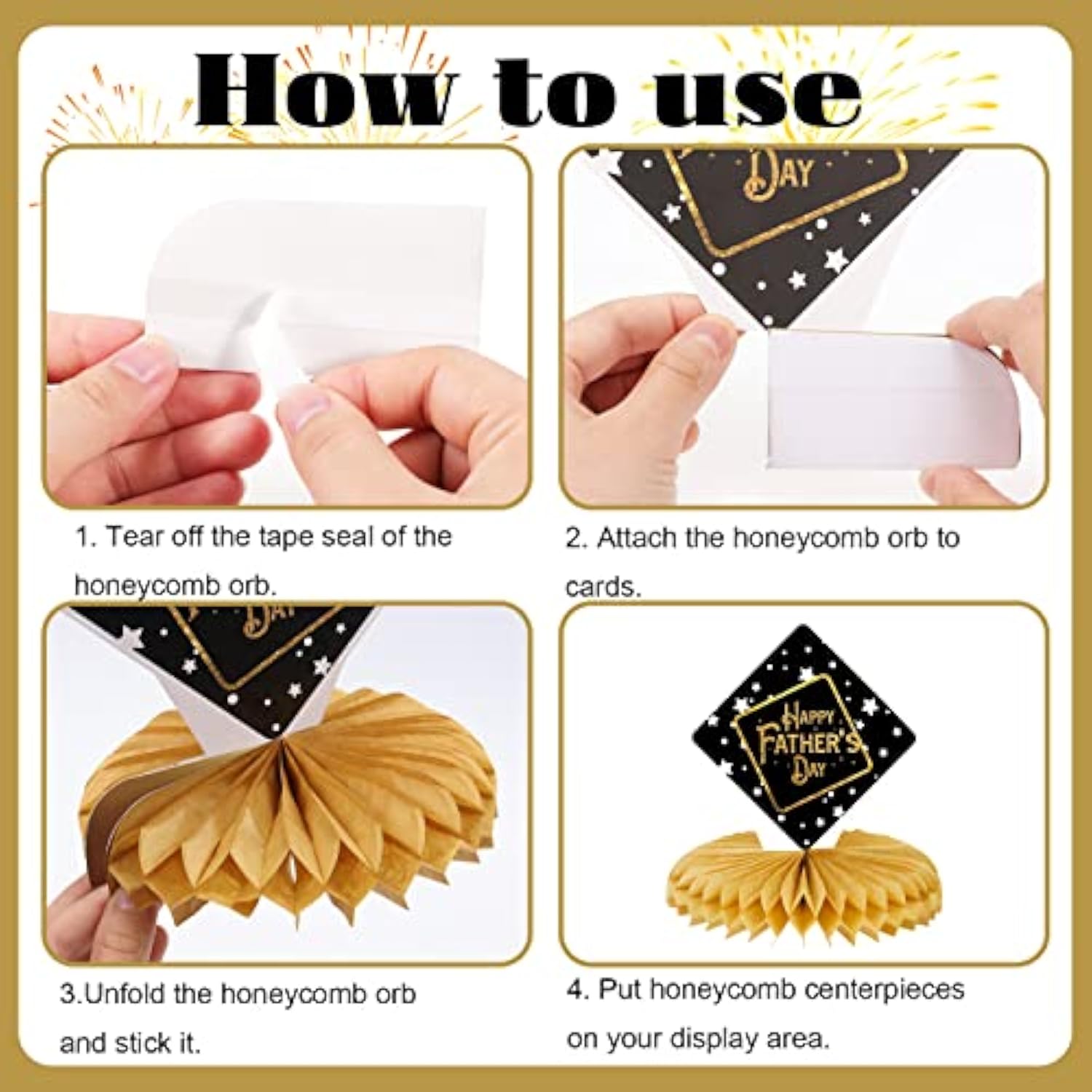 How to use

DAY

1. Tear off the tape seal of the honeycomb orb.

2. Attach the honeycomb orb to cards.

DAY

HAPPY FATHER'S DAY

3.Unfold the honeycomb orb and stick it.

4. Put honeycomb centerpieces on your display area.