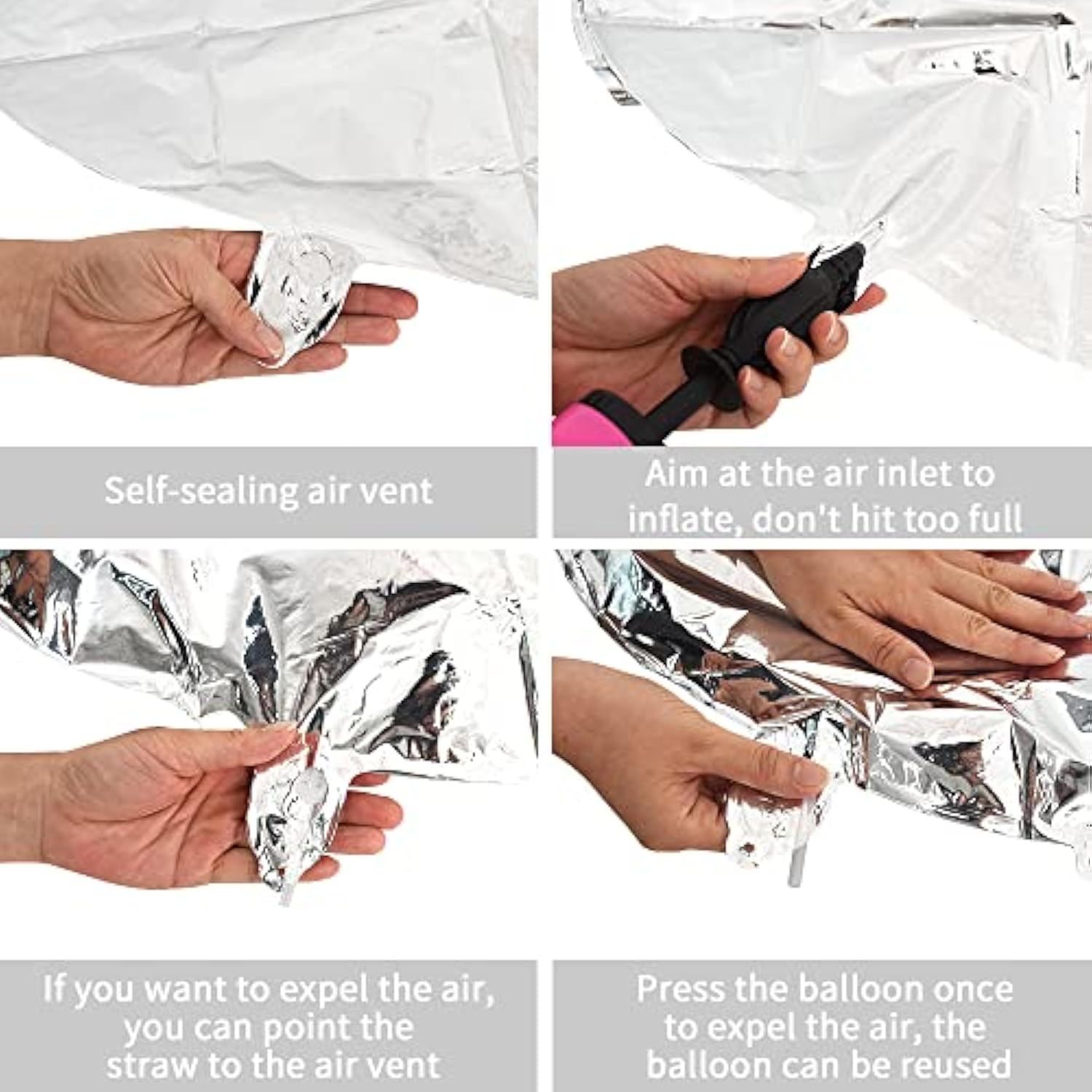 Self-sealing air vent

Aim at the air inlet to inflate, don't hit too full

If you want to expel the air, you can point the straw to the air vent

Press the balloon once to expel the air, the balloon can be reused