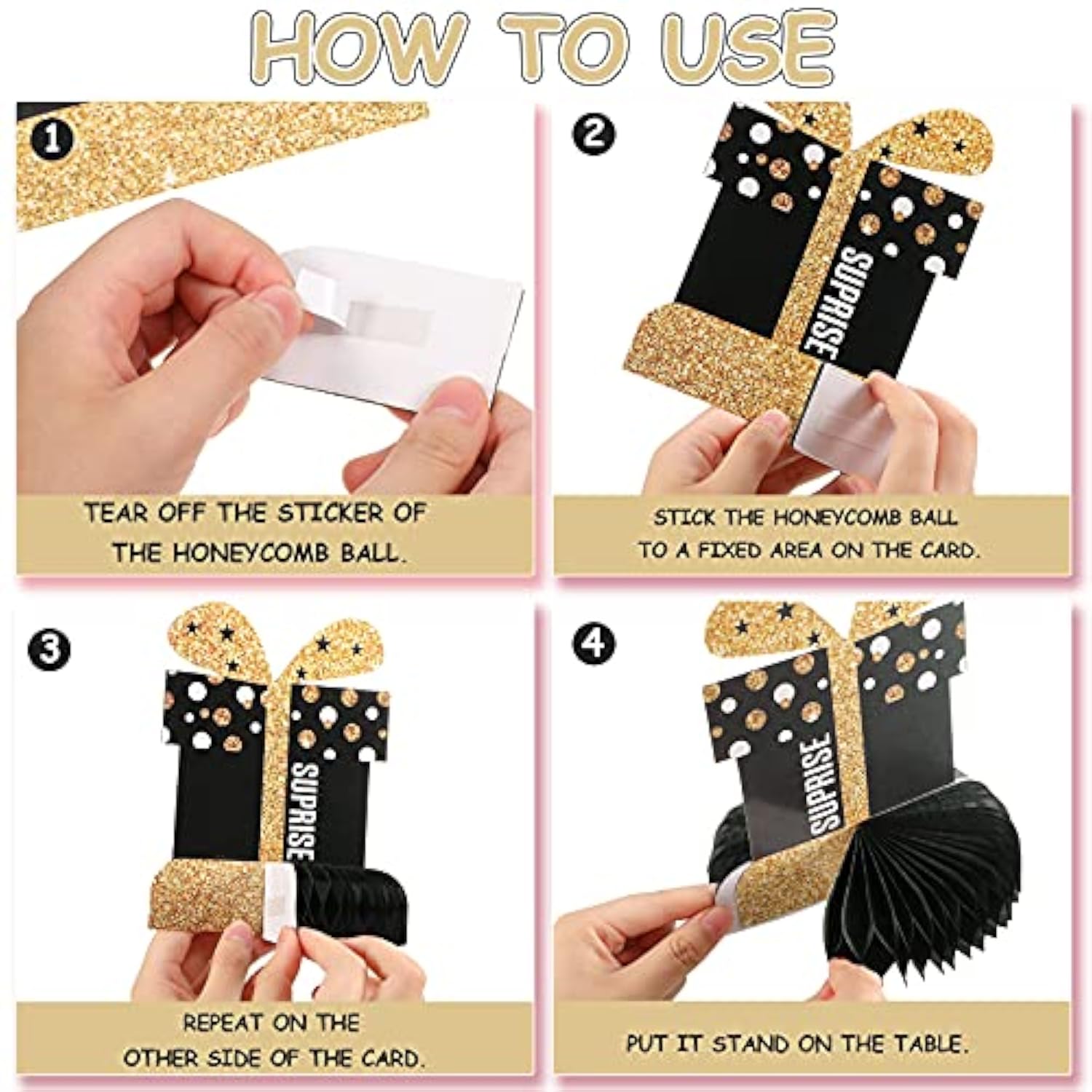 HOW TO USE

1

TEAR OFF THE STICKER OF THE HONEYCOMB BALL.

2

SUPRISE

STICK THE HONEYCOMB BALL TO A FIXED AREA ON THE CARD.

3

SUPRISE

REPEAT ON THE OTHER SIDE OF THE CARD.

4

SUPRISE

PUT IT STAND ON THE TABLE.