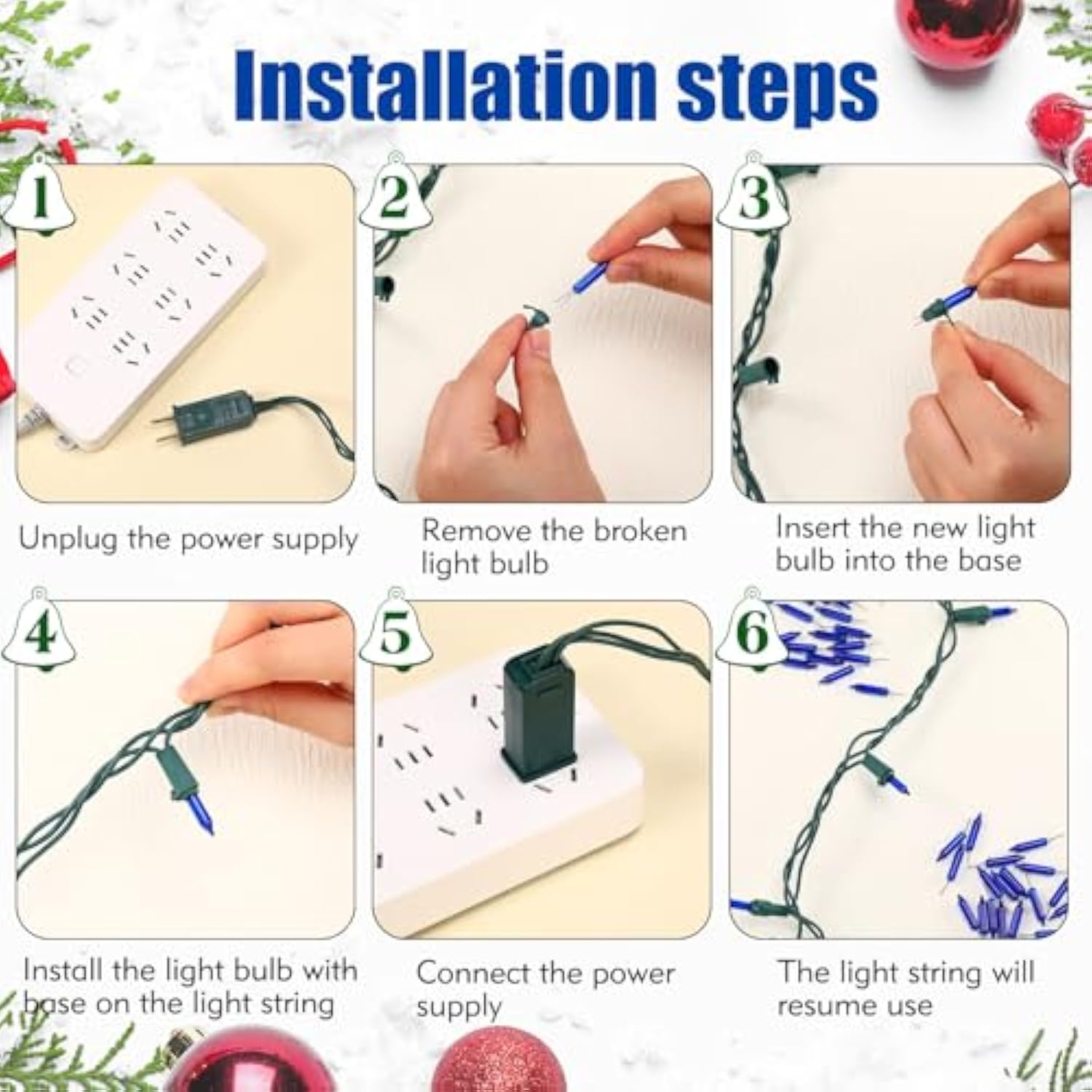 Installation steps

1

Unplug the power supply

2

Remove the broken light bulb

3

Insert the new light bulb into the base

4

Install the light bulb with base on the light string

5

Connect the power supply

6

The light string will resume use