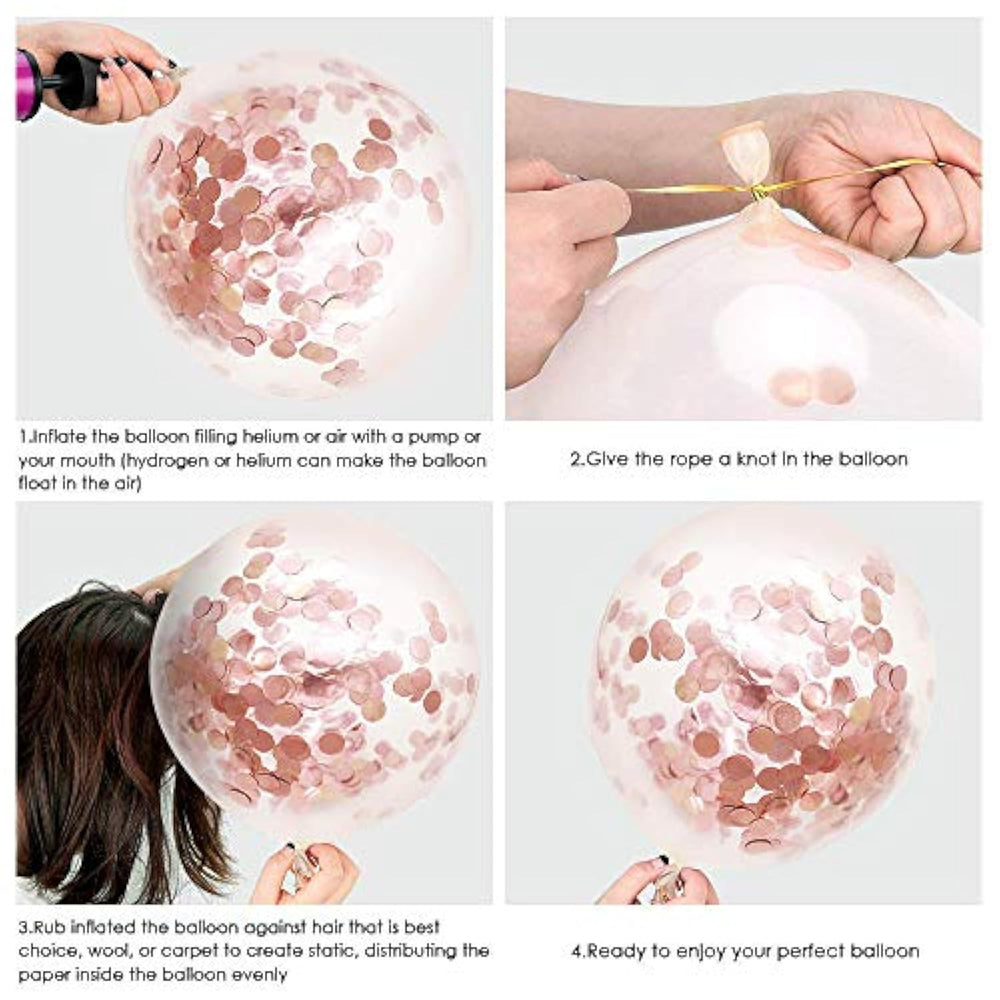 1.Inflate the balloon filling helium or air with a pump or your mouth (hydrogen or helium can make the balloon float in the air)

2.Give the rope a knot in the balloon

3.Rub inflated the balloon against hair that is best choice, wool, or carpet to create static, distributing the paper inside the balloon evenly

4.Ready to enjoy your perfect balloon