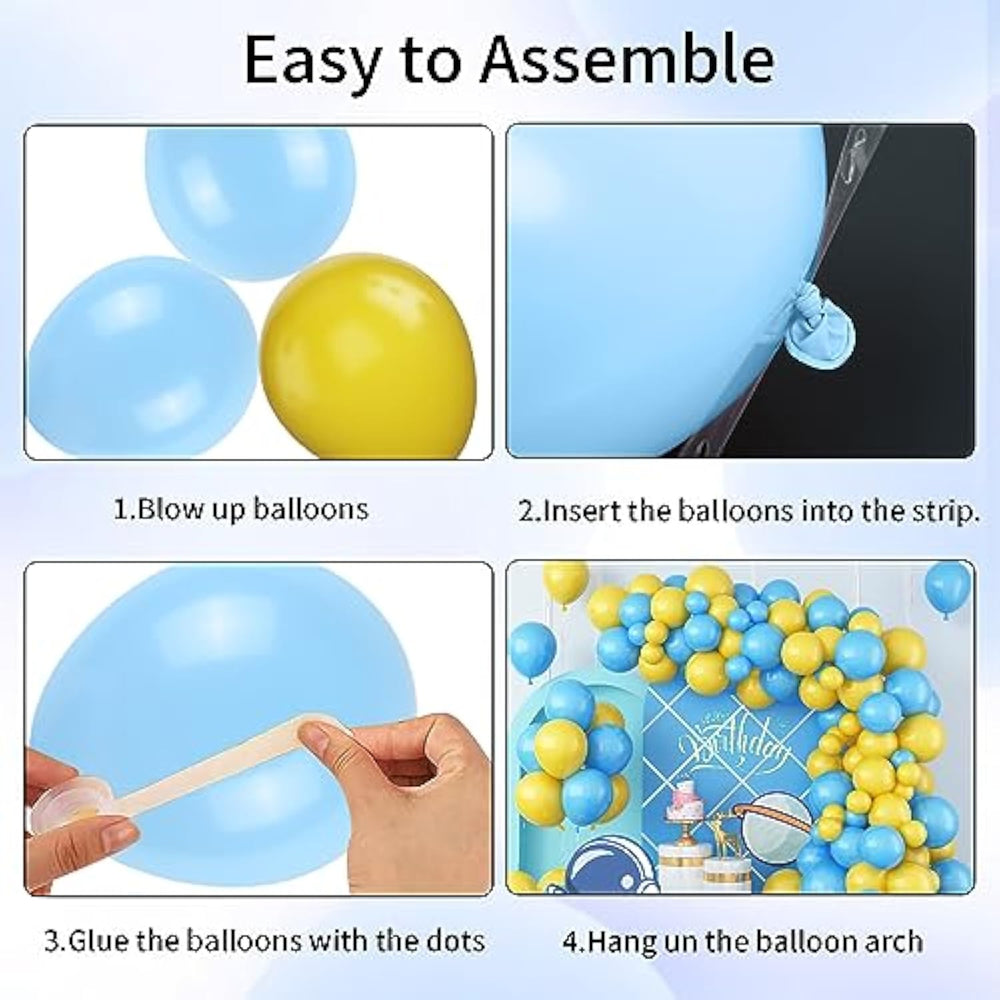 Easy to Assemble

1.Blow up balloons

2.Insert the balloons into the strip.

Birthday

3.Glue the balloons with the dots

4.Hang un the balloon arch