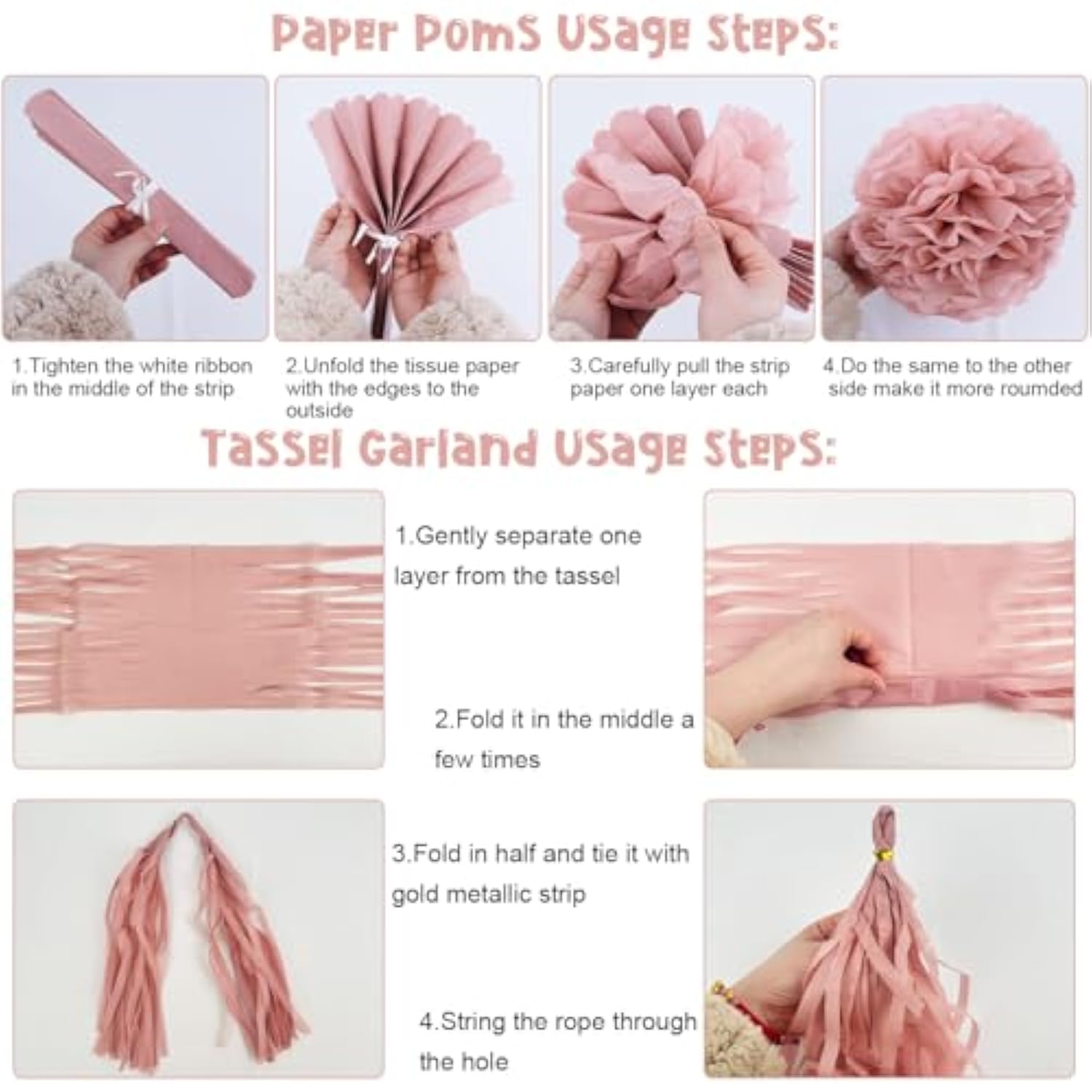 Paper Poms Usage Steps:

1.Tighten the white ribbon in the middle of the strip

2.Unfold the tissue paper with the edges to the outside

3.Carefully pull the strip paper one layer each

4.Do the same to the other side make it more roumded

Tassel Garland Usage Steps:

1.Gently separate one layer from the tassel

2.Fold it in the middle a few times

3.Fold in half and tie it with gold metallic strip

4.String the rope through the hole