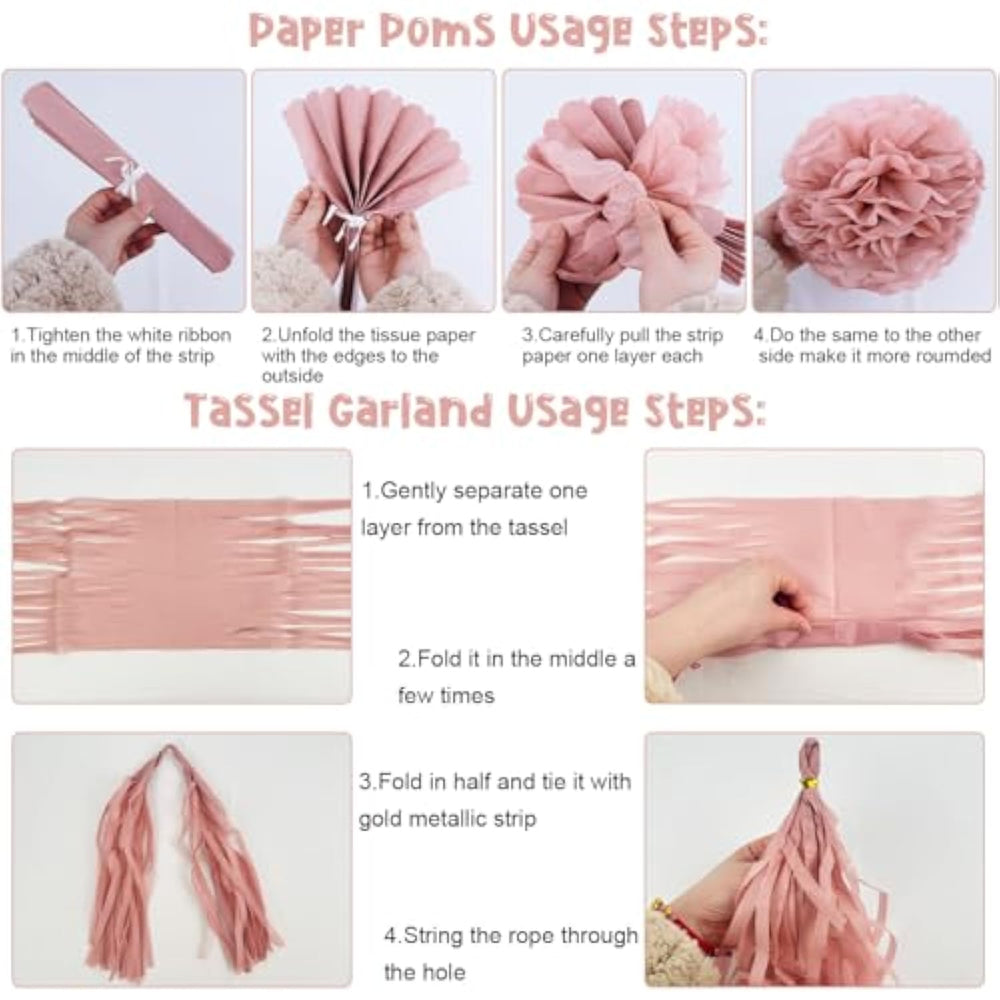 Paper Poms Usage Steps:

1.Tighten the white ribbon in the middle of the strip

2.Unfold the tissue paper with the edges to the outside

3.Carefully pull the strip paper one layer each

4.Do the same to the other side make it more roumded

Tassel Garland Usage Steps:

1.Gently separate one layer from the tassel

2.Fold it in the middle a few times

3.Fold in half and tie it with gold metallic strip

4.String the rope through the hole