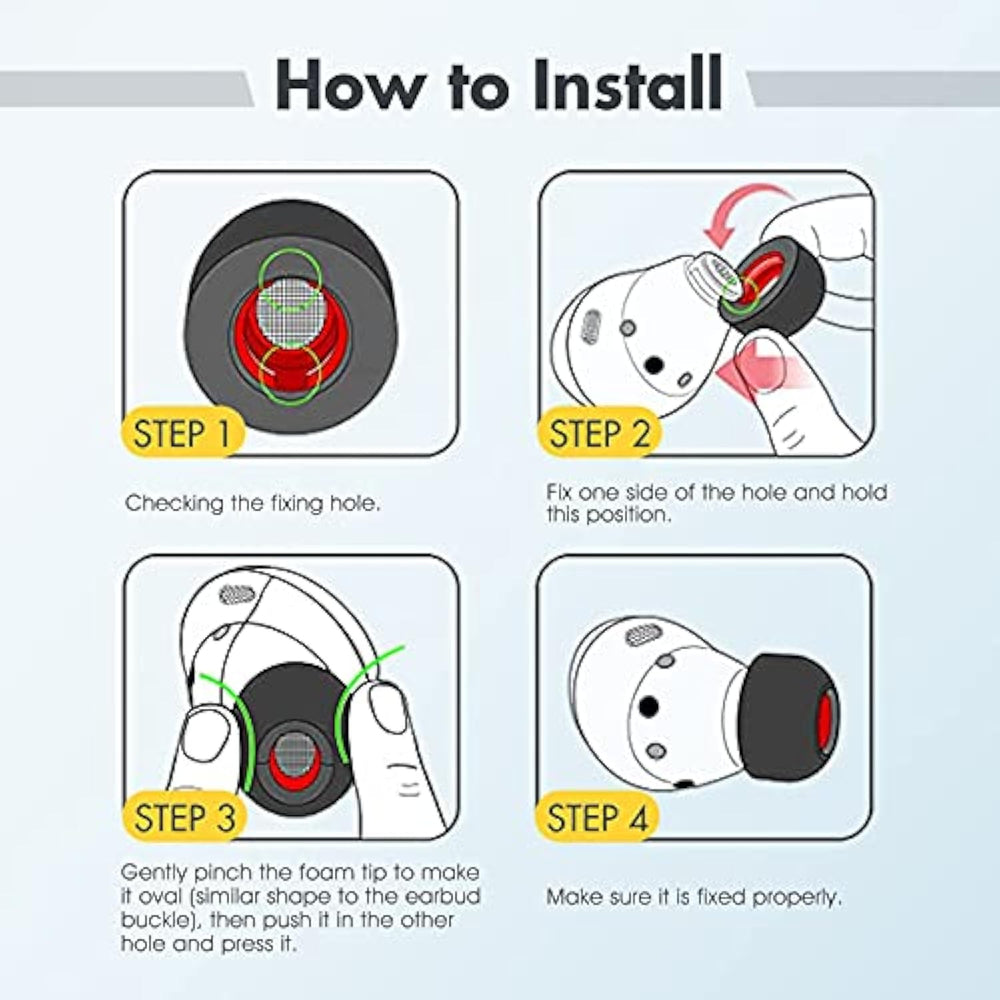 How to Install

STEP 1

Checking the fixing hole.

STEP 2

Fix one side of the hole and hold this position.

STEP 3

Gently pinch the foam tip to make it oval (similar shape to the earbud buckle), then push it in the other hole and press it.

STEP 4

Make sure it is fixed properly.