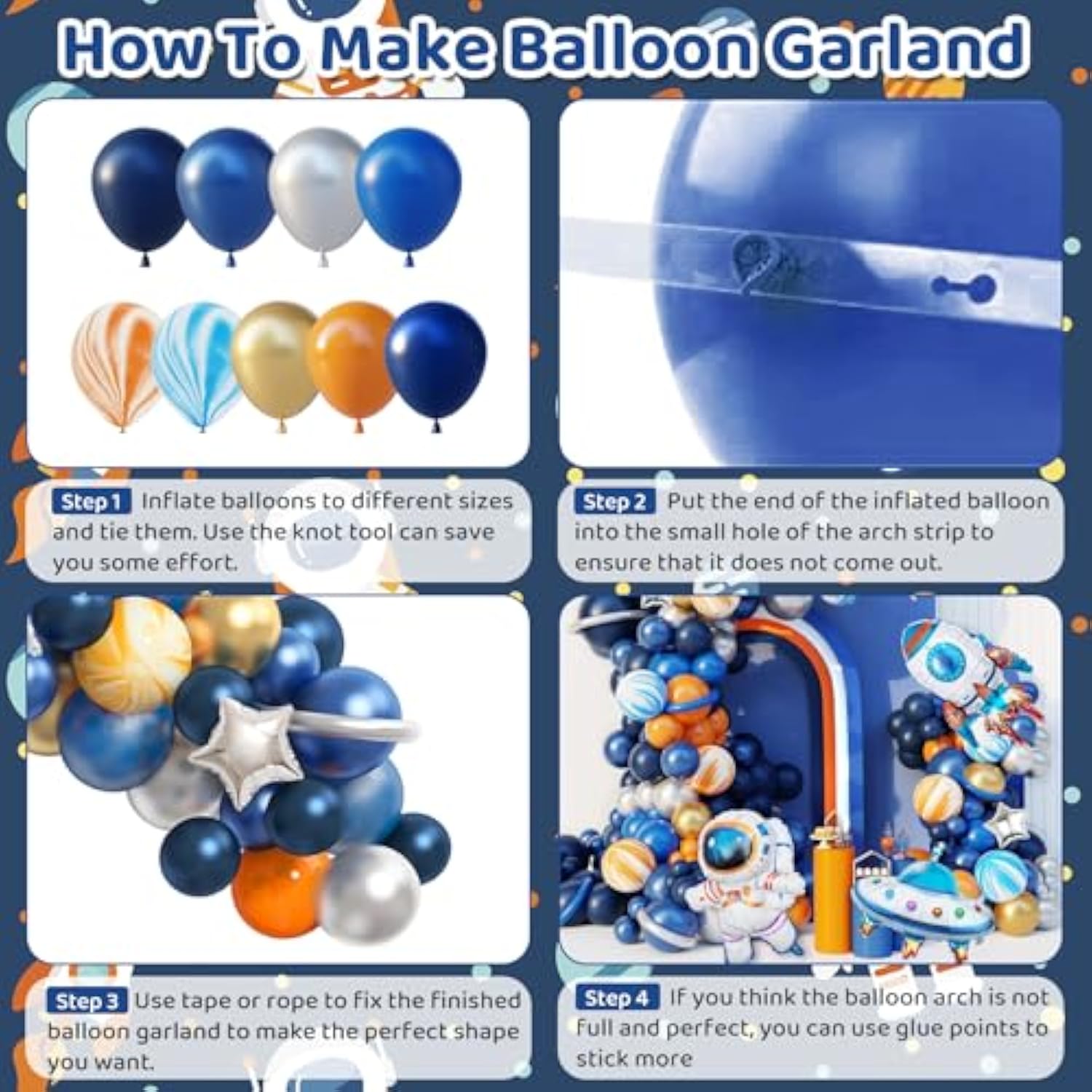 How To Make Balloon Garland

Step 1 Inflate balloons to different sizes and tie them. Use the knot tool can save you some effort.

Step 2 Put the end of the inflated balloon into the small hole of the arch strip to ensure that it does not come out.

Step 3 Use tape or rope to fix the finished balloon garland to make the perfect shape you want.

Step 4 If you think the balloon arch is not full and perfect, you can use glue points to stick more