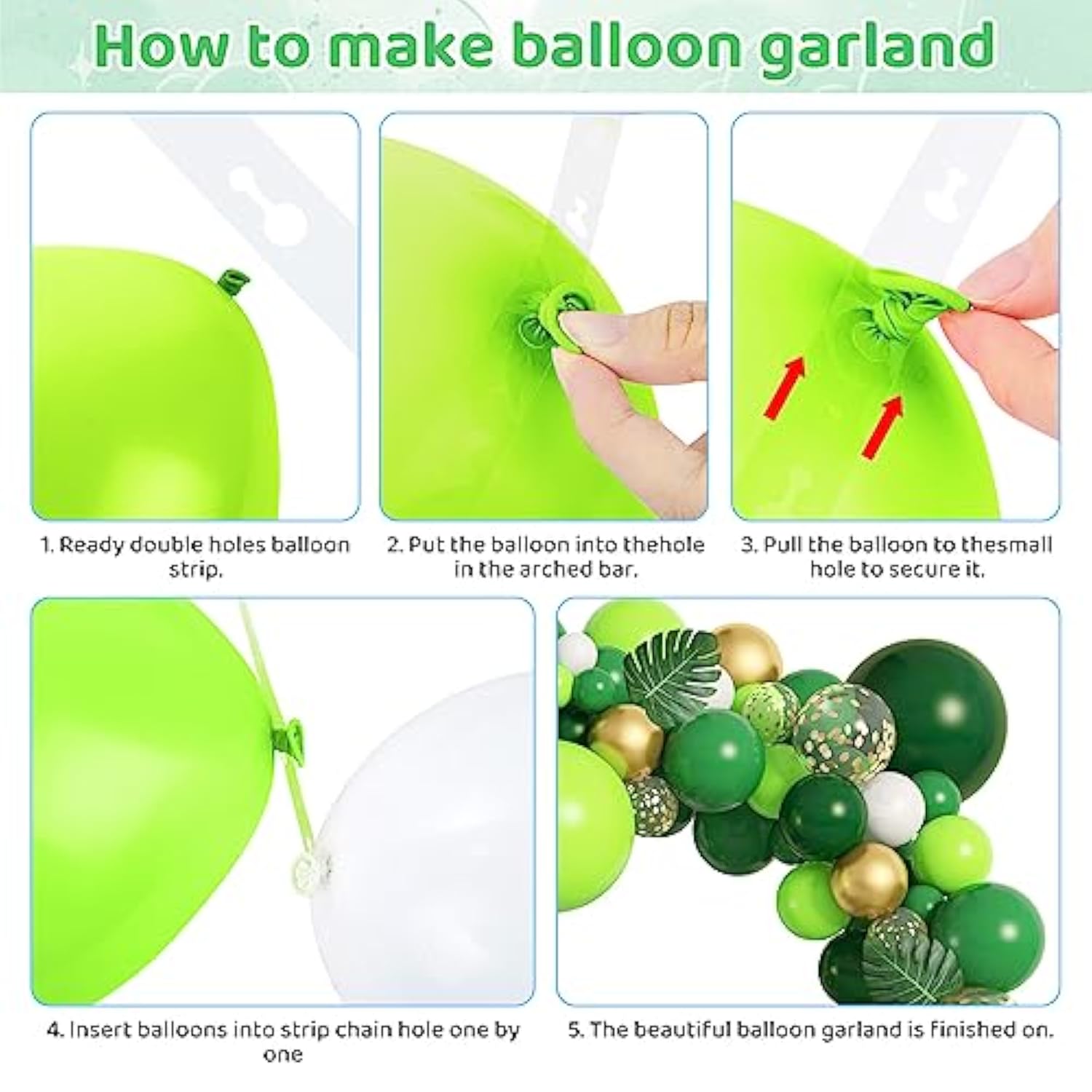 How to make balloon garland

1. Ready double holes balloon strip.

2. Put the balloon into thehole in the arched bar.

3. Pull the balloon to thesmall hole to secure it.

4. Insert balloons into strip chain hole one by one

5. The beautiful balloon garland is finished on.