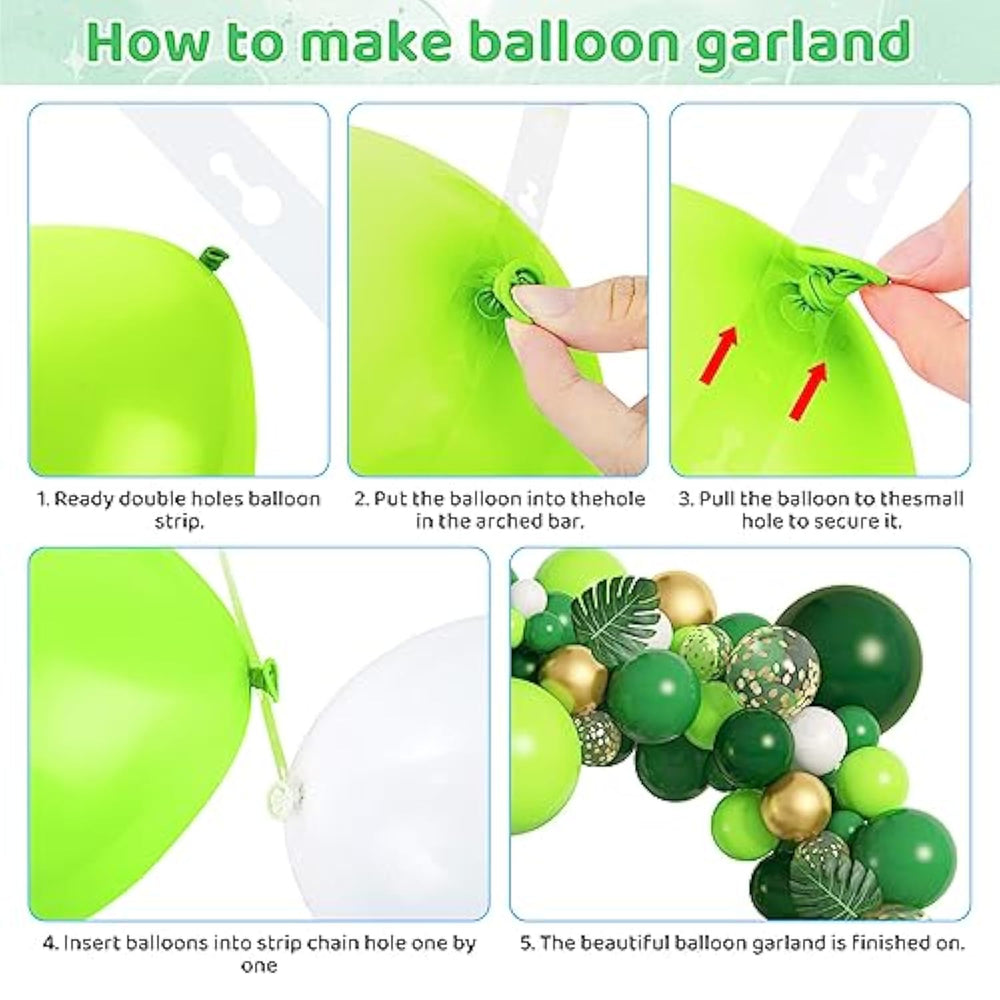 How to make balloon garland

1. Ready double holes balloon strip.

2. Put the balloon into thehole in the arched bar.

3. Pull the balloon to thesmall hole to secure it.

4. Insert balloons into strip chain hole one by one

5. The beautiful balloon garland is finished on.