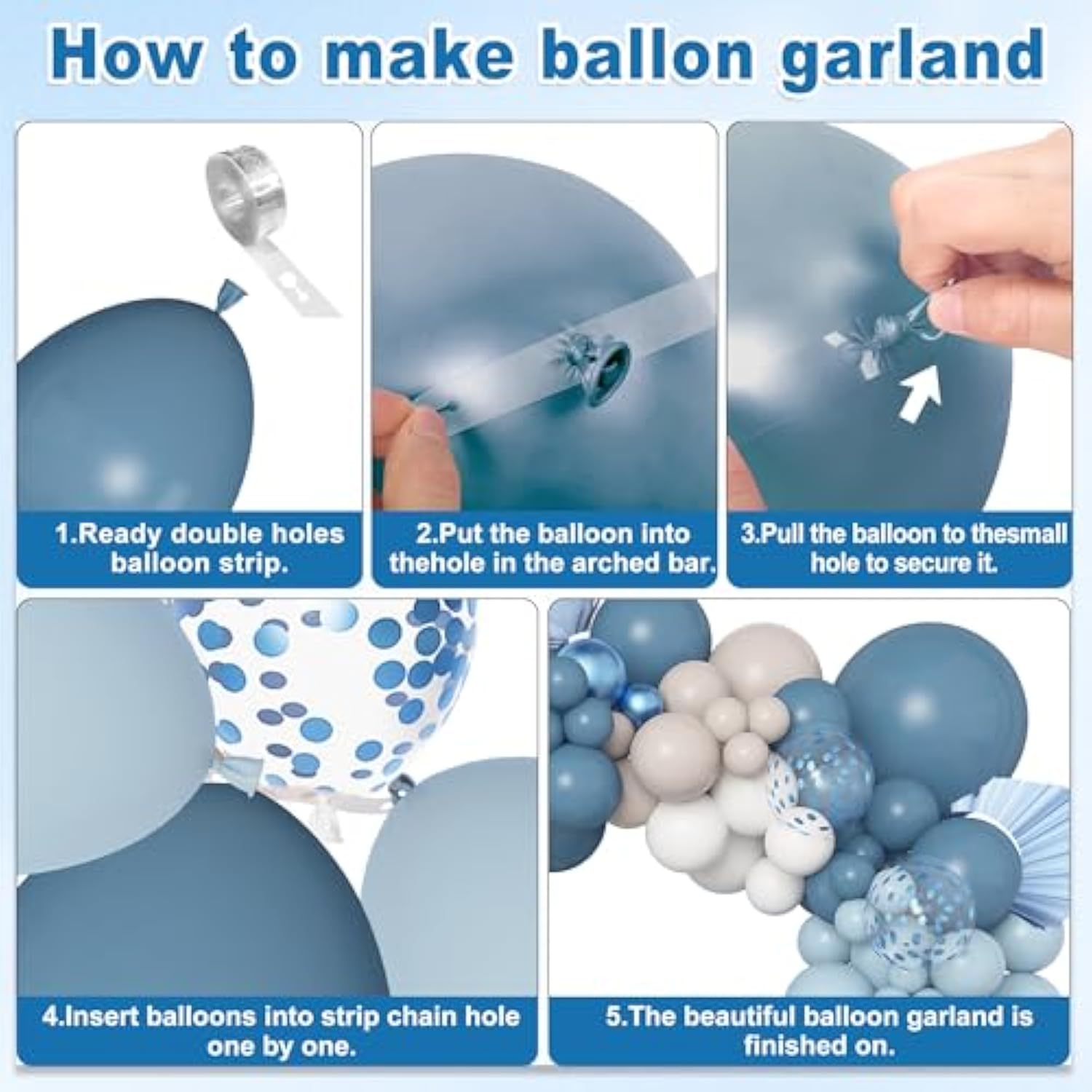 How to make ballon garland

1.Ready double holes balloon strip.

2.Put the balloon into thehole in the arched bar.

3.Pull the balloon to thesmall hole to secure it.

4.Insert balloons into strip chain hole one by one.

5.The beautiful balloon garland is finished on.