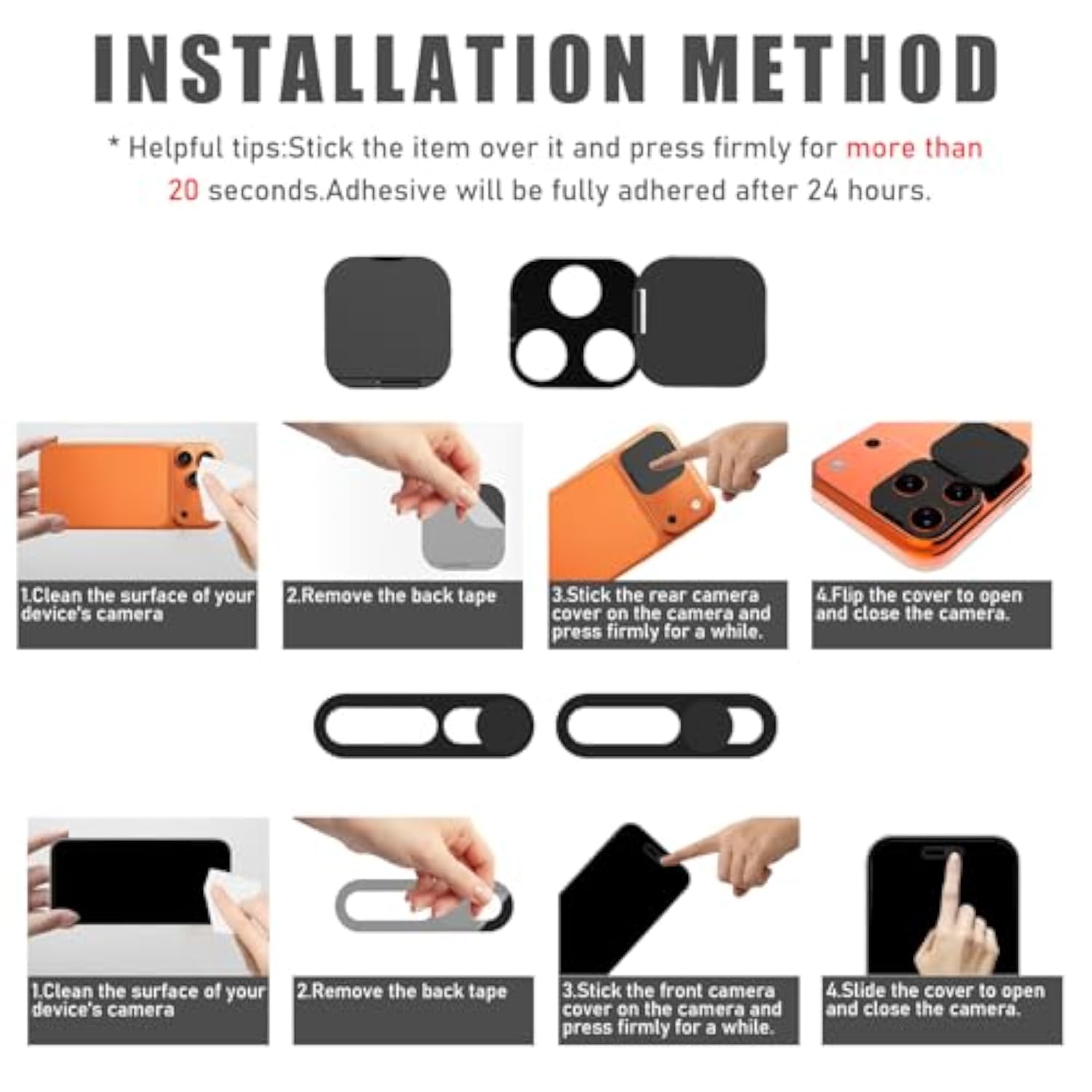 INSTALLATION METHOD

* Helpful tips:Stick the item over it and press firmly for more than 20 seconds.Adhesive will be fully adhered after 24 hours.

1.Clean the surface of your device's camera

2.Remove the back tape

3.Stick the rear camera cover on the camera and press firmly for a while.

4.Flip the cover to open and close the camera.

1.Clean the surface of your device's camera

2.Remove the back tape

3.Stick the front camera cover on the camera and press firmly for a while.

4.Slide the cover to open and close the camera.