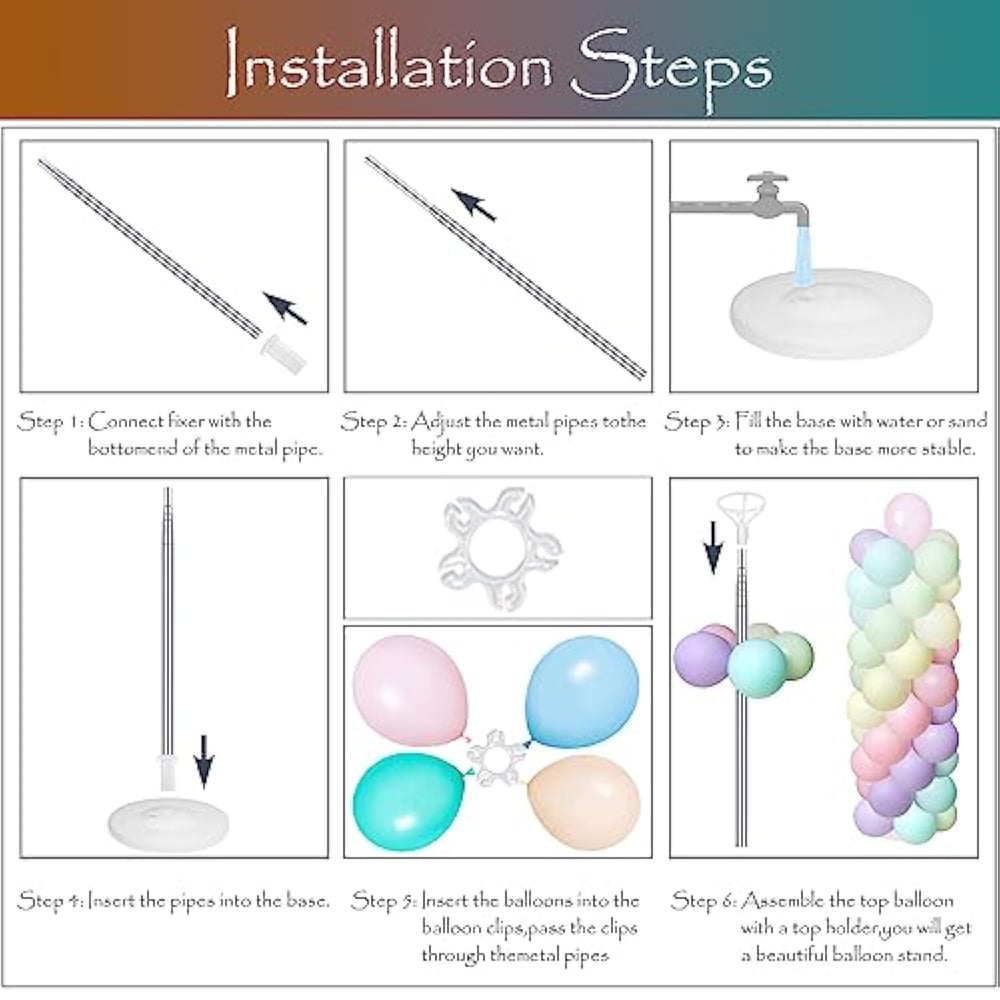 Installation Steps

Step 1: Connect fixer with the bottomend of the metal pipe.

Step 2: Adjust the metal pipes tothe height you want.

Step 3: Fill the base with water or sand to make the base more stable.

Step 4: Insert the pipes into the base.

Step 5: Insert the balloons into the balloon clips,pass the clips through themetal pipes

Step 6: Assemble the top balloon with a top holder,you will get a beautiful balloon stand.