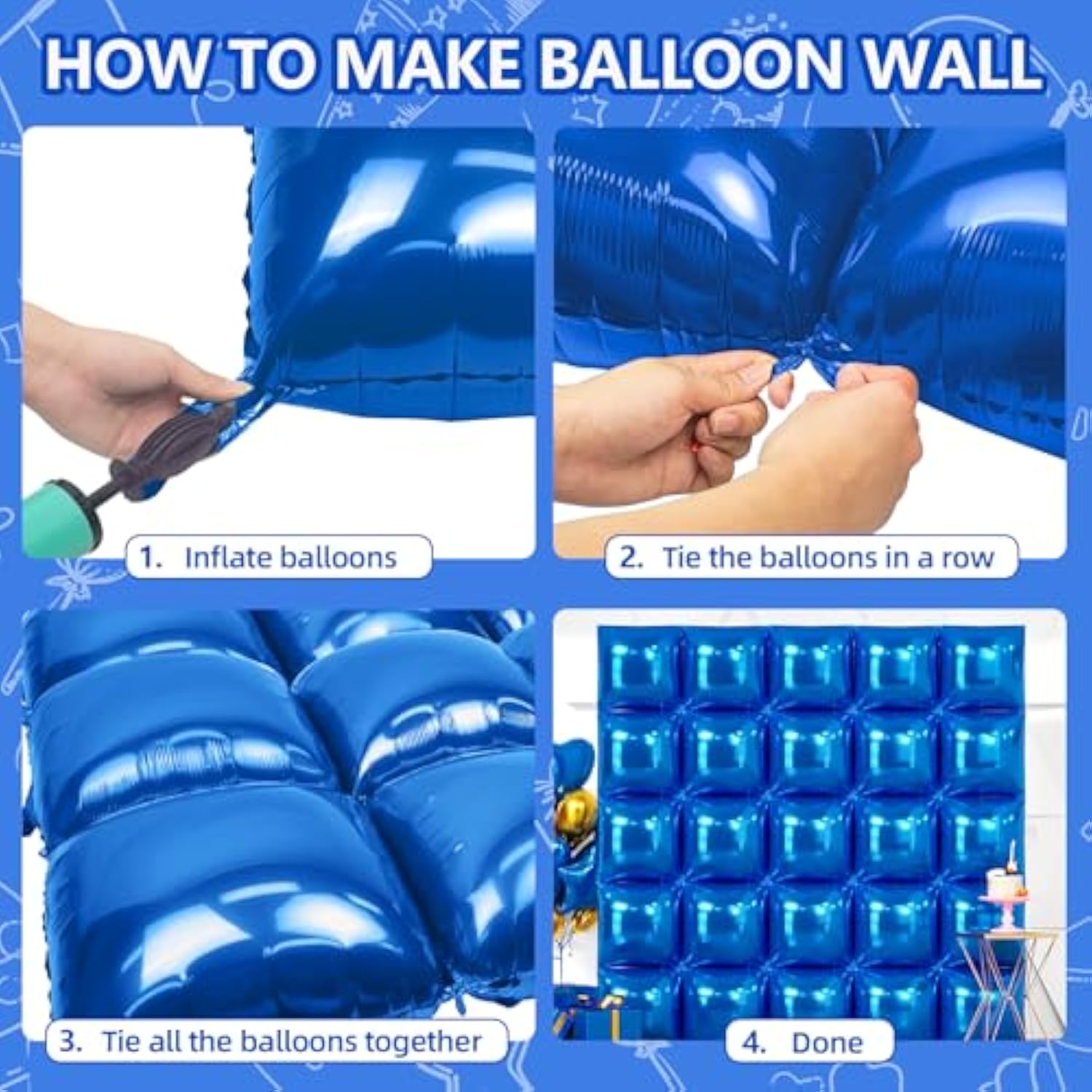 HOW TO MAKE BALLOON WALL

1. Inflate balloons

2. Tie the balloons in a row

3. Tie all the balloons together

4. Done