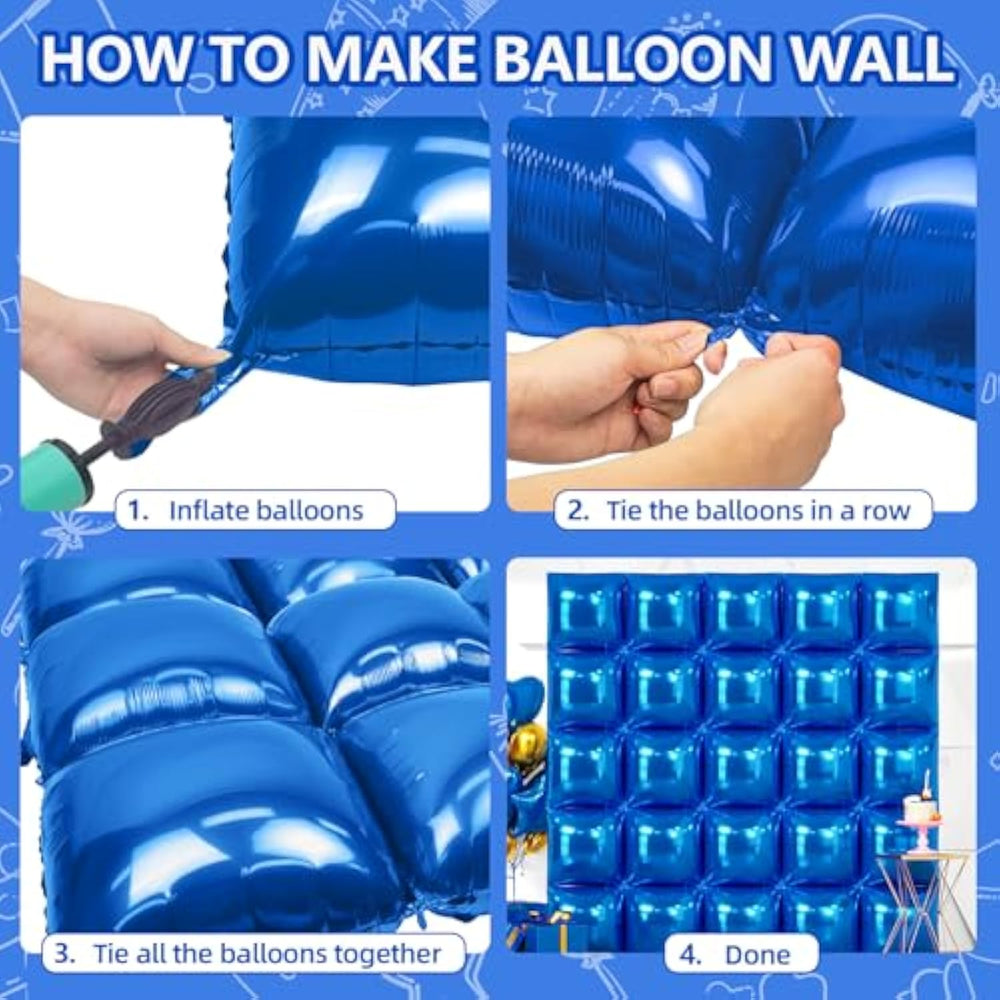 HOW TO MAKE BALLOON WALL

1. Inflate balloons

2. Tie the balloons in a row

3. Tie all the balloons together

4. Done