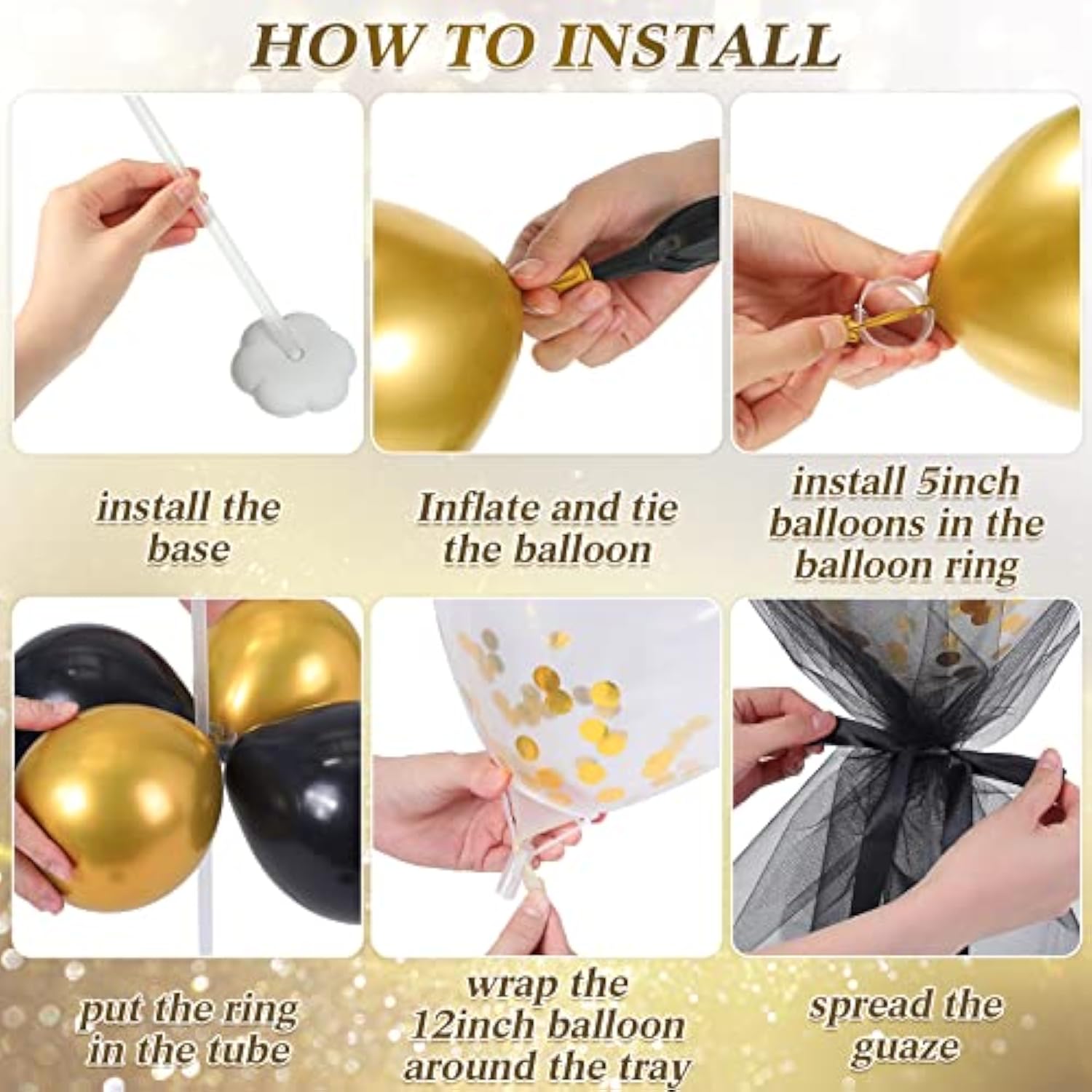 HOW TO INSTALL

install the base

Inflate and tie the balloon

install 5inch balloons in the balloon ring

put the ring in the tube

wrap the 12inch balloon around the tray

spread the guaze