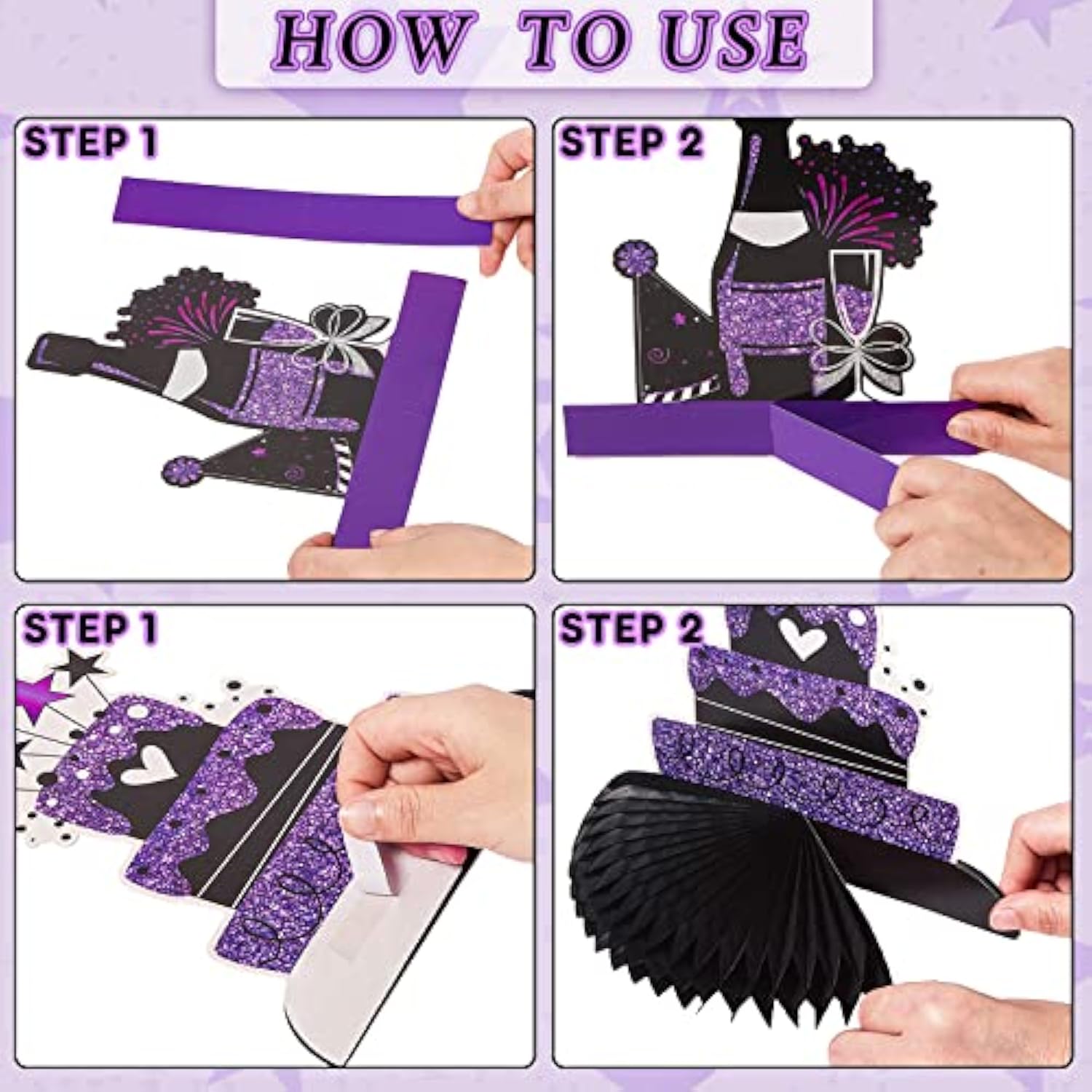 HOW TO USE

STEP 1

STEP 2

STEP 1

STEP 2