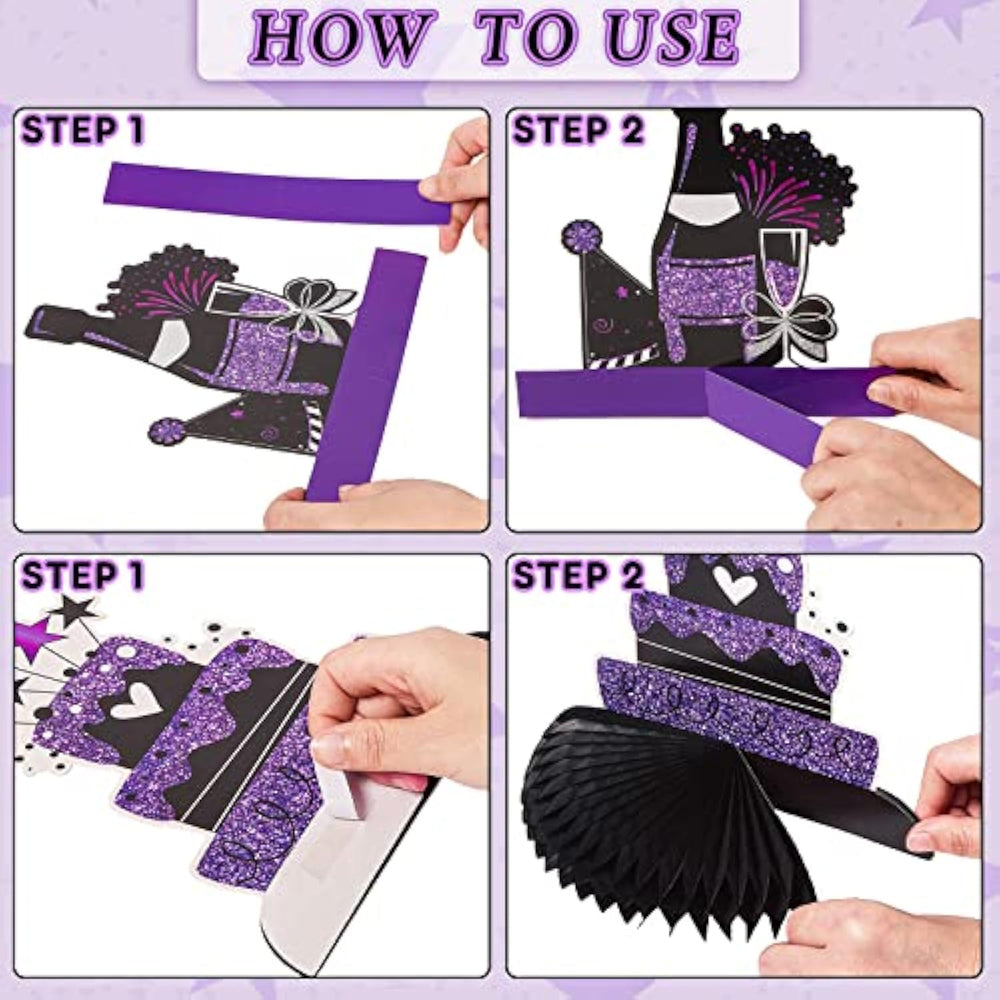 HOW TO USE

STEP 1

STEP 2

STEP 1

STEP 2