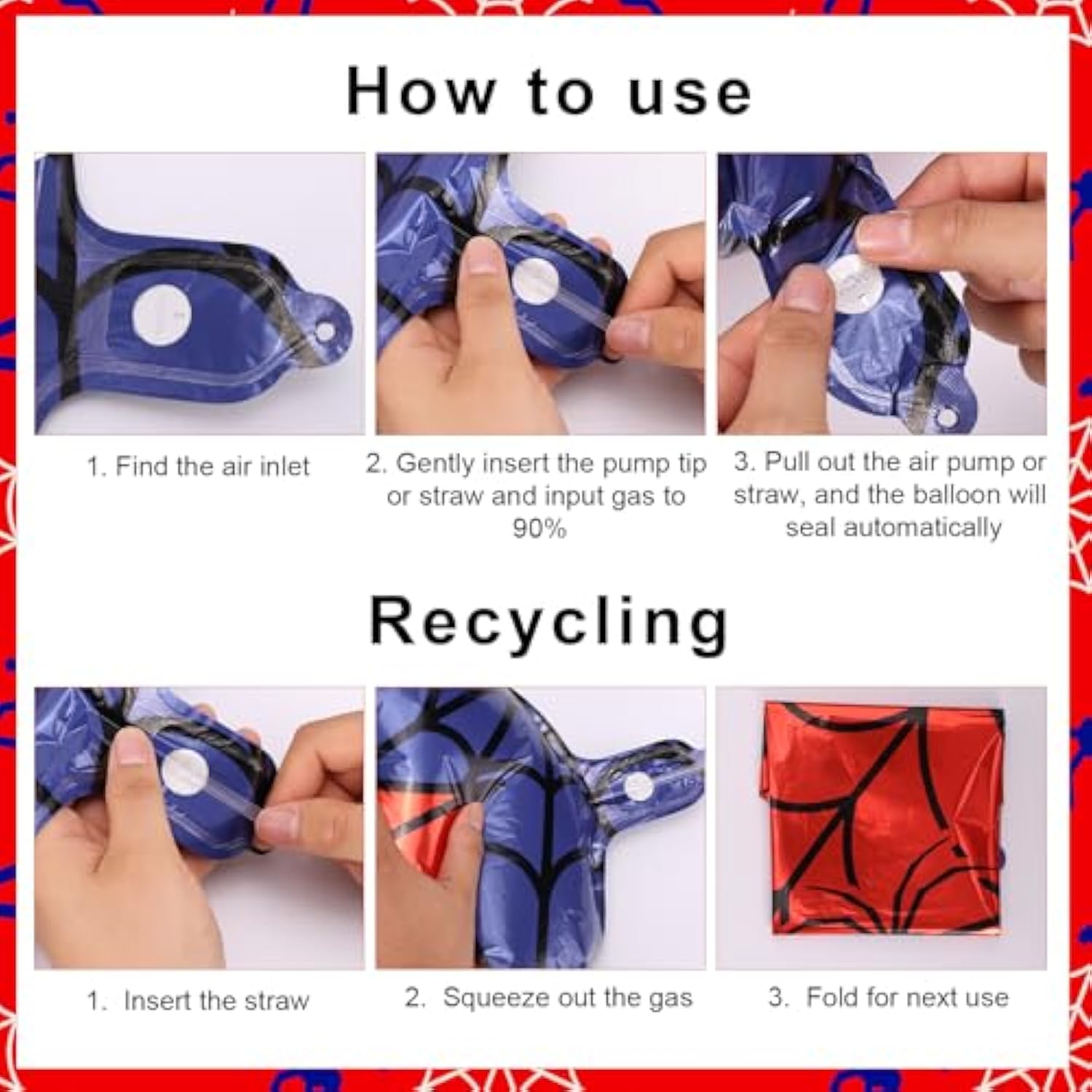 How to use

1. Find the air inlet

2. Gently insert the pump tip or straw and input gas to 90%

3. Pull out the air pump or straw, and the balloon will seal automatically

Recycling

1. Insert the straw

2. Squeeze out the gas

3. Fold for next use