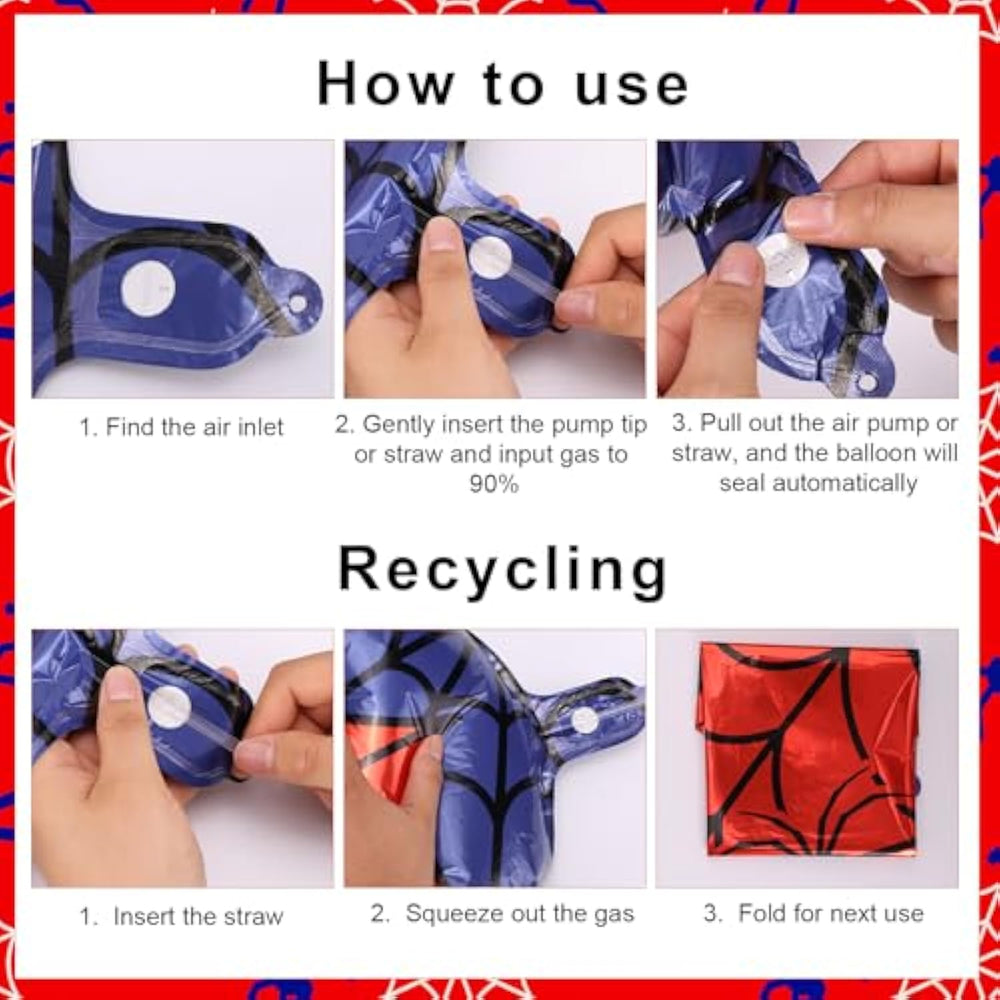 How to use

1. Find the air inlet

2. Gently insert the pump tip or straw and input gas to 90%

3. Pull out the air pump or straw, and the balloon will seal automatically

Recycling

1. Insert the straw

2. Squeeze out the gas

3. Fold for next use