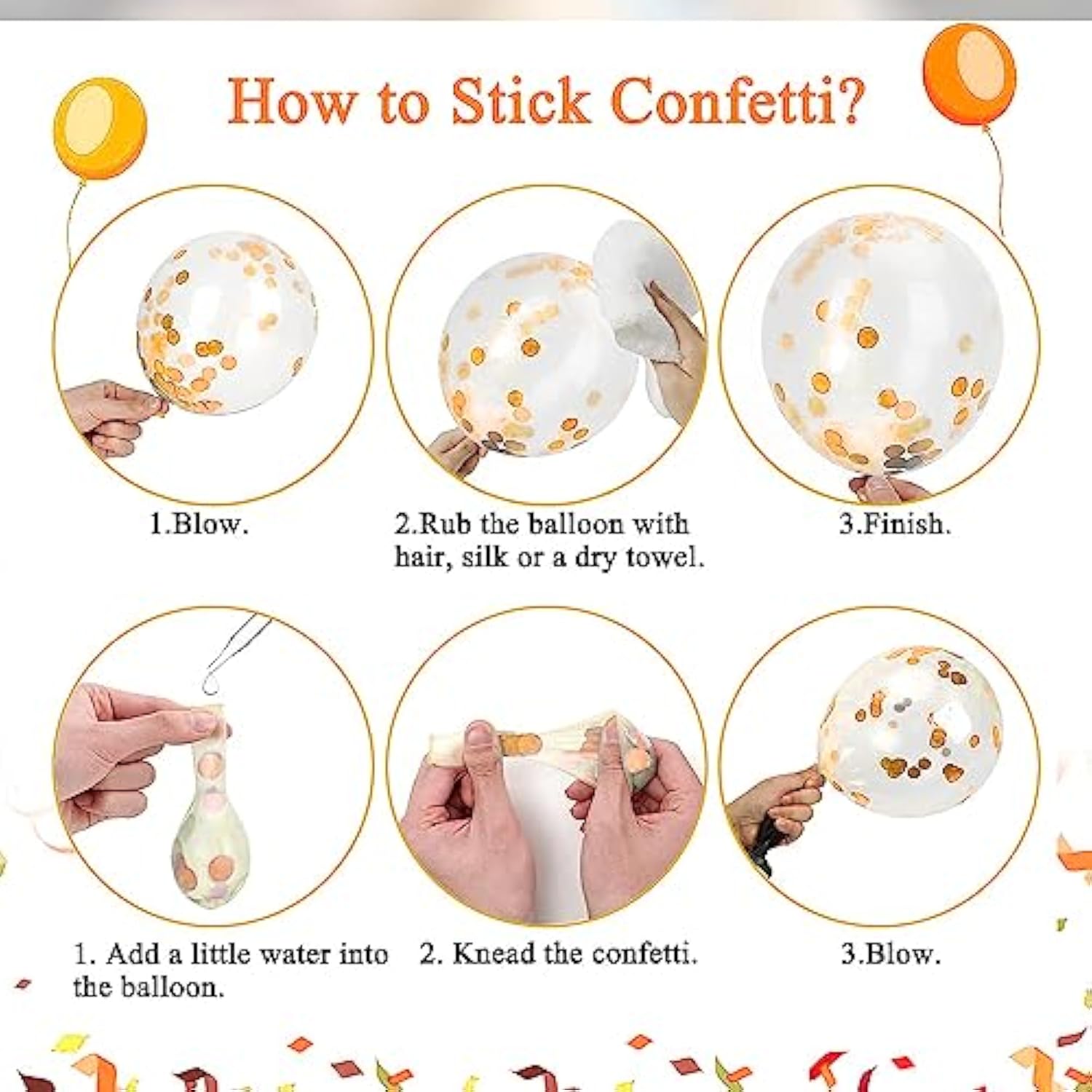 How to Stick Confetti?

1.Blow.

2.Rub the balloon with hair, silk or a dry towel.

3.Finish.

1. Add a little water into the balloon.

2. Knead the confetti.

3.Blow.