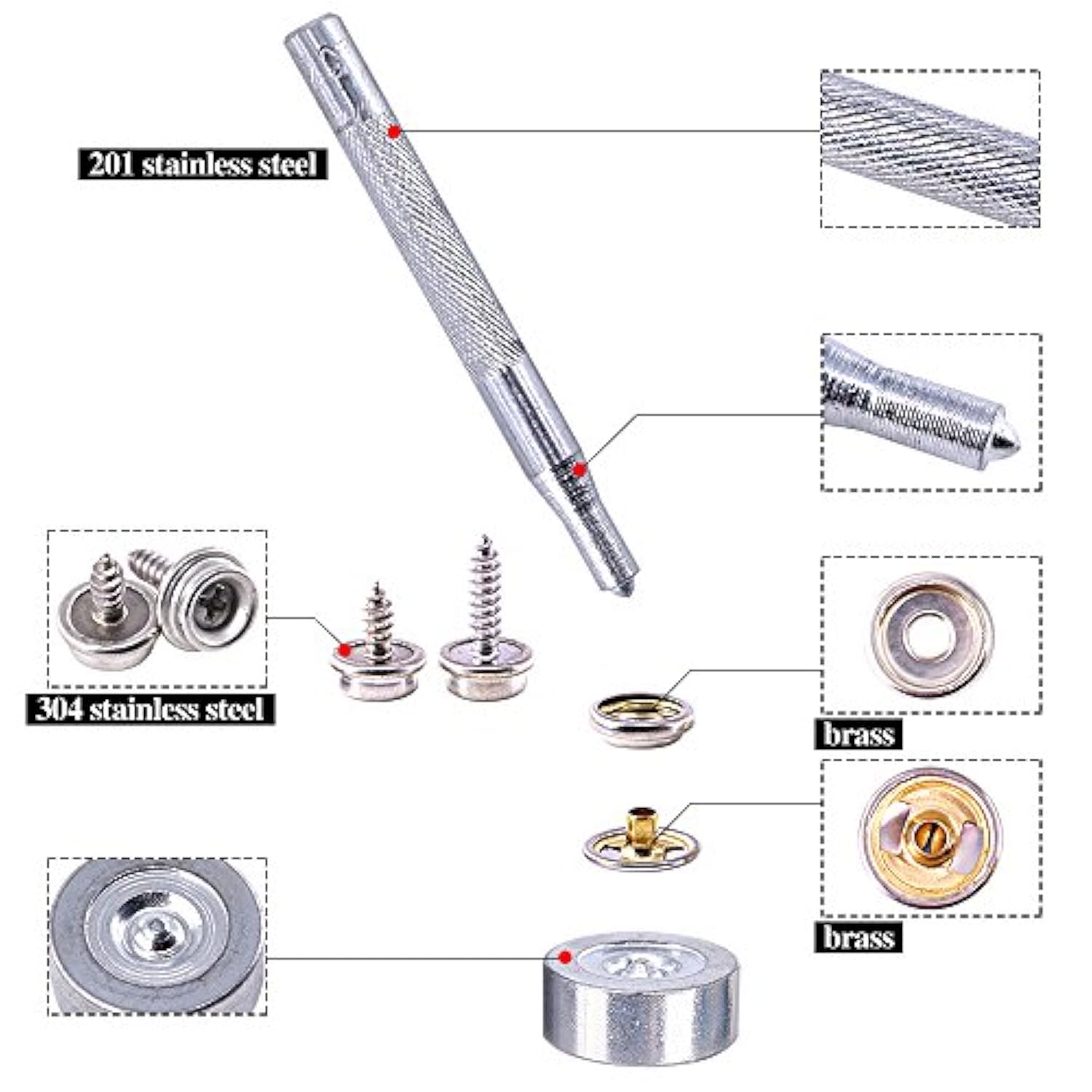 201 stainless steel

304 stainless steel

brass

brass