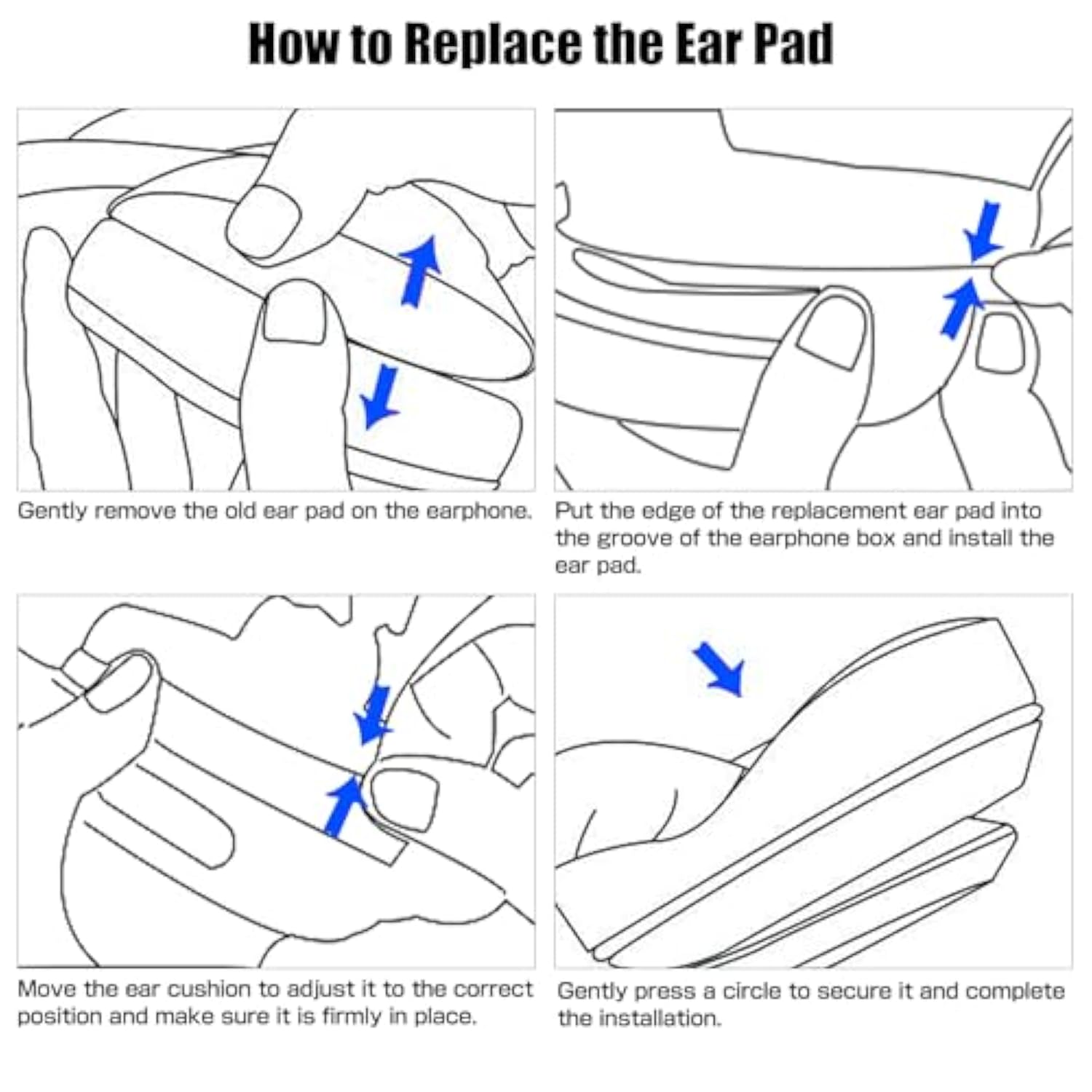 How to Replace the Ear Pad

Gently remove the old ear pad on the earphone.

Put the edge of the replacement ear pad into the groove of the earphone box and install the ear pad.

Move the ear cushion to adjust it to the correct position and make sure it is firmly in place.

Gently press a circle to secure it and complete the installation.