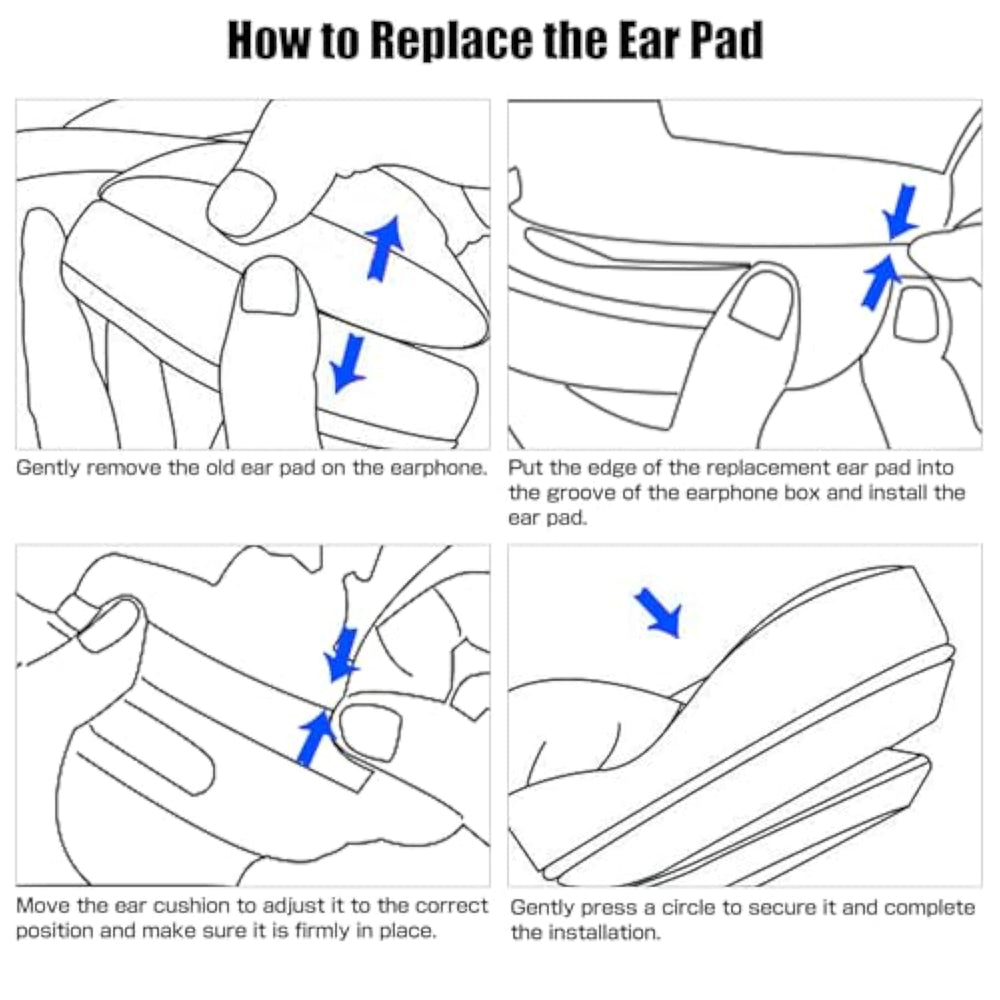 How to Replace the Ear Pad

Gently remove the old ear pad on the earphone.

Put the edge of the replacement ear pad into the groove of the earphone box and install the ear pad.

Move the ear cushion to adjust it to the correct position and make sure it is firmly in place.

Gently press a circle to secure it and complete the installation.