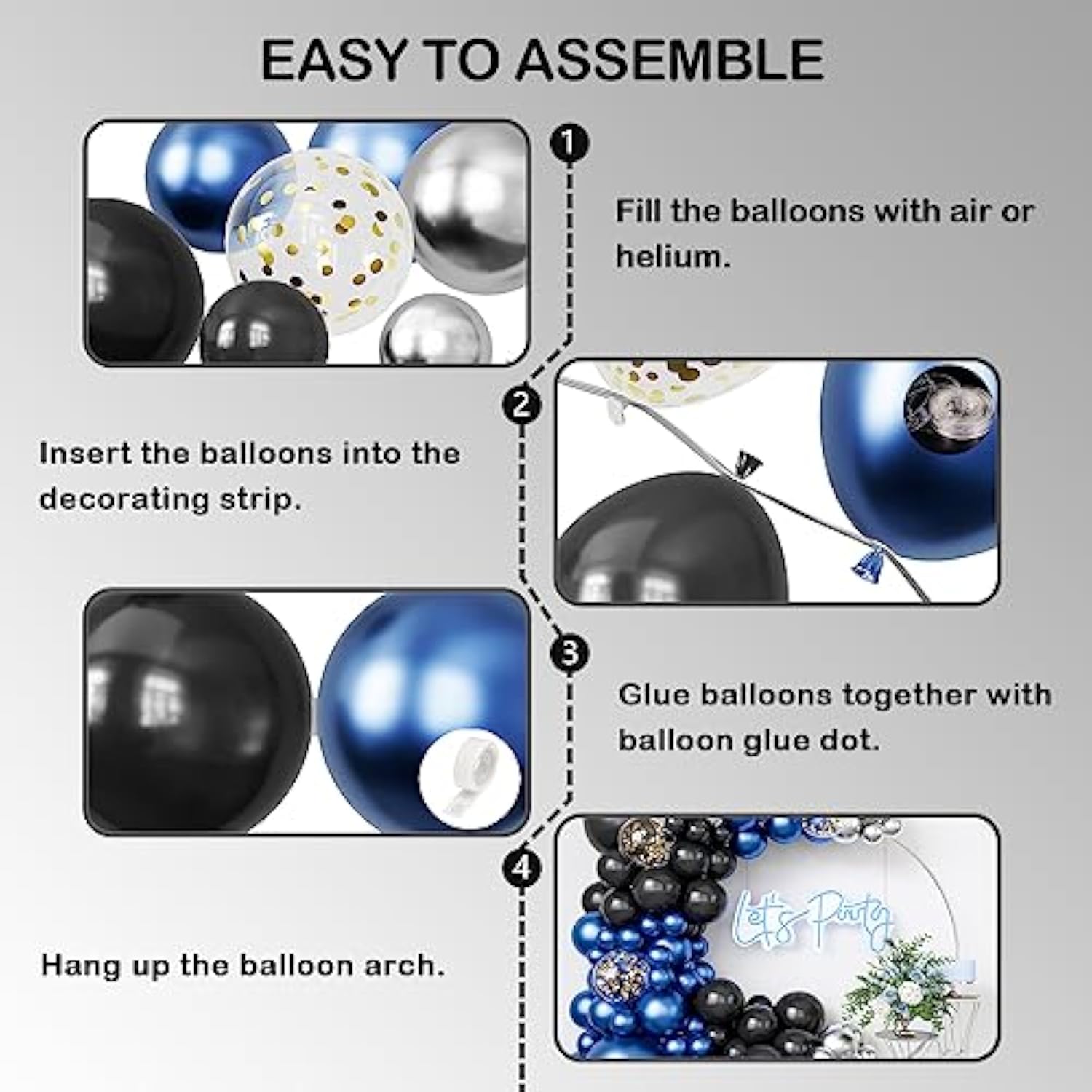 EASY TO ASSEMBLE

1

Fill the balloons with air or helium.

2

Insert the balloons into the decorating strip.

3

Glue balloons together with balloon glue dot.

4

Hang up the balloon arch.

Let's Party