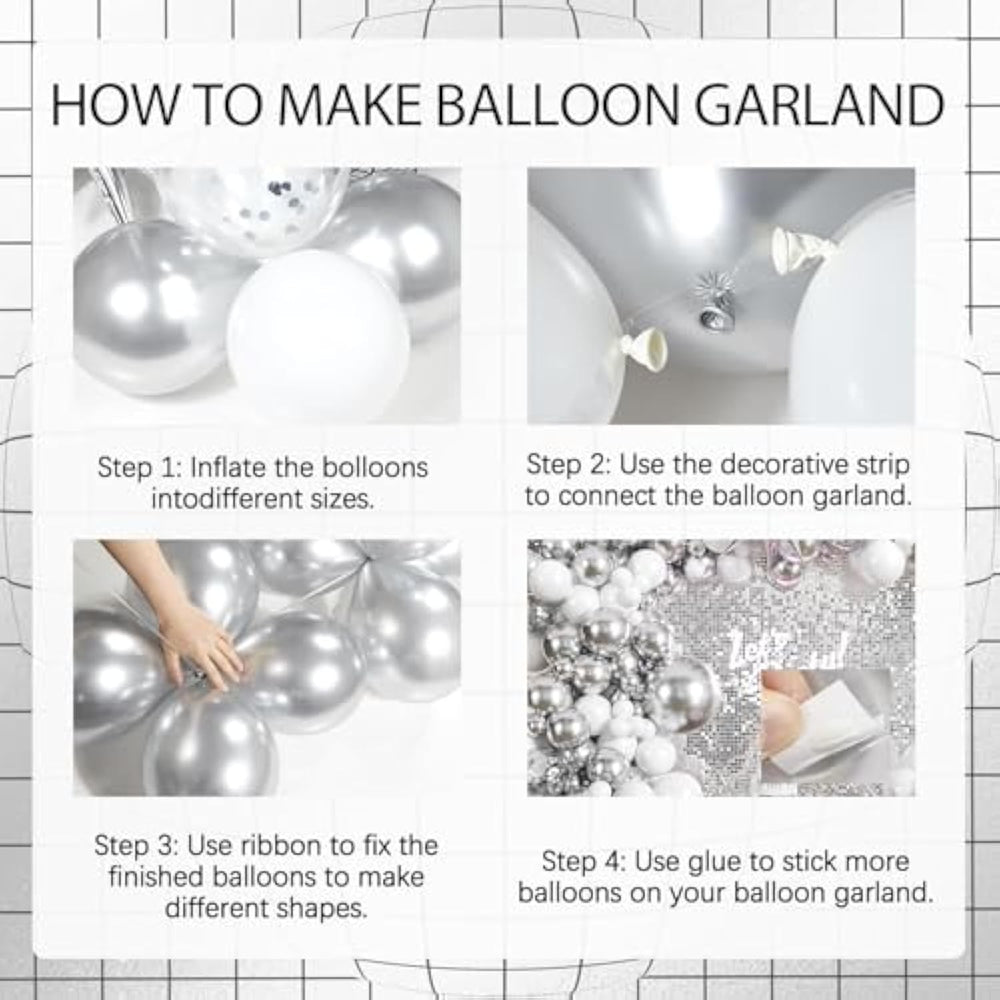 HOW TO MAKE BALLOON GARLAND

Step 1: Inflate the bolloons intodifferent sizes.

Step 2: Use the decorative strip to connect the balloon garland.

Step 3: Use ribbon to fix the finished balloons to make different shapes.

Step 4: Use glue to stick more balloons on your balloon garland.