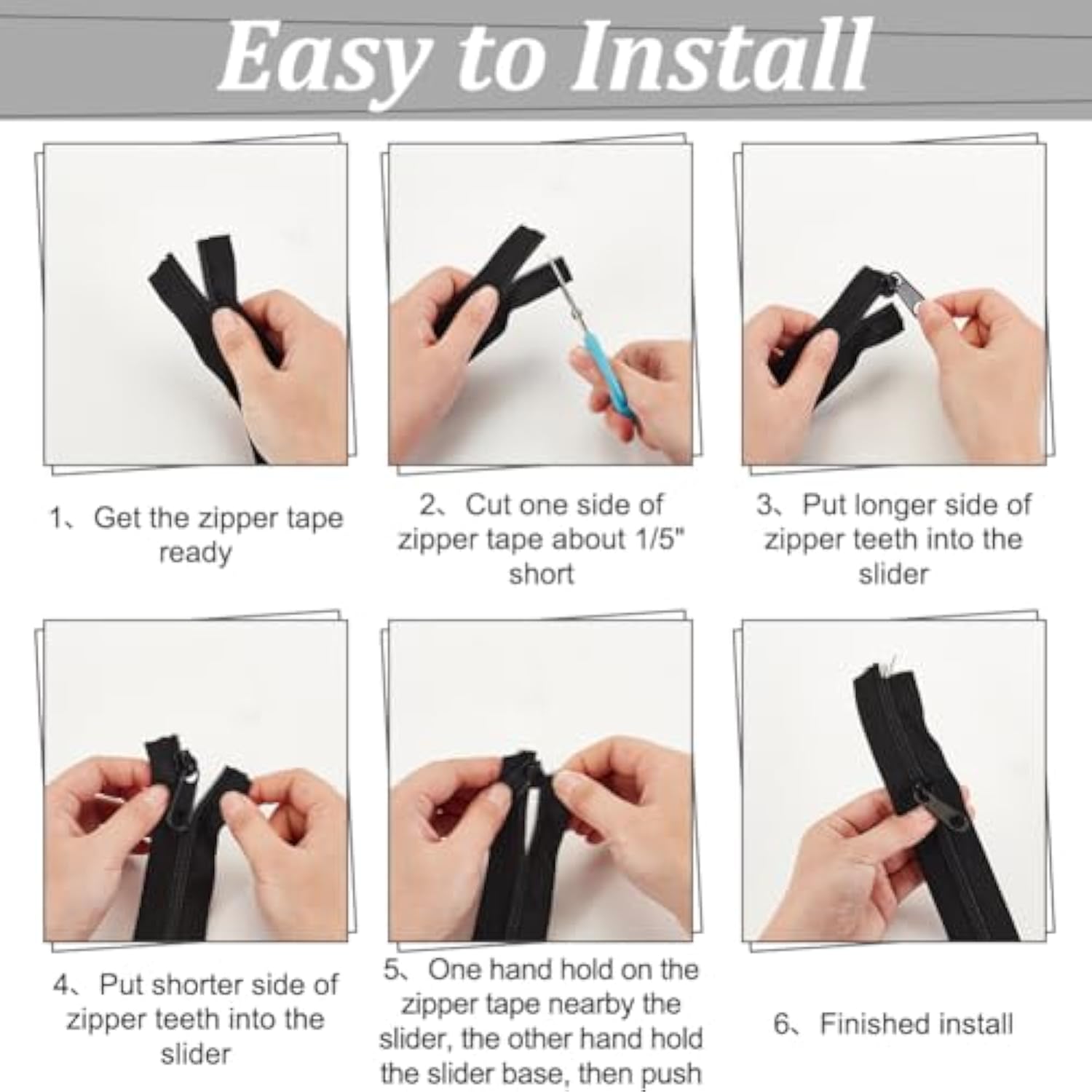 Easy to Install

1、Get the zipper tape ready

2、Cut one side of zipper tape about 1/5" short

3、Put longer side of zipper teeth into the slider

4、Put shorter side of zipper teeth into the slider

5、One hand hold on the zipper tape nearby the slider, the other hand hold the slider base, then push

6、Finished install