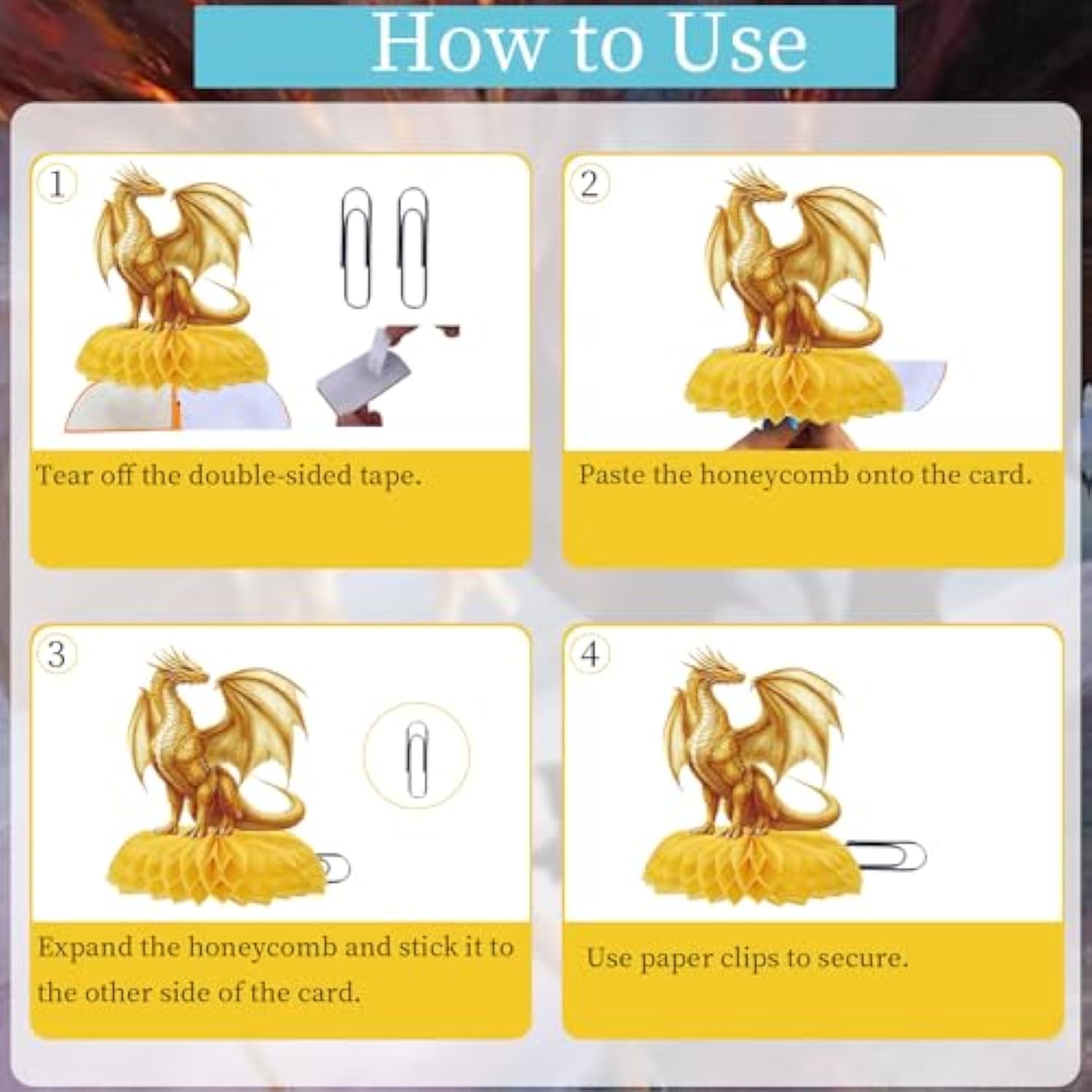 How to Use

1

Tear off the double-sided tape.

2

Paste the honeycomb onto the card.

3

Expand the honeycomb and stick it to the other side of the card.

4

Use paper clips to secure.