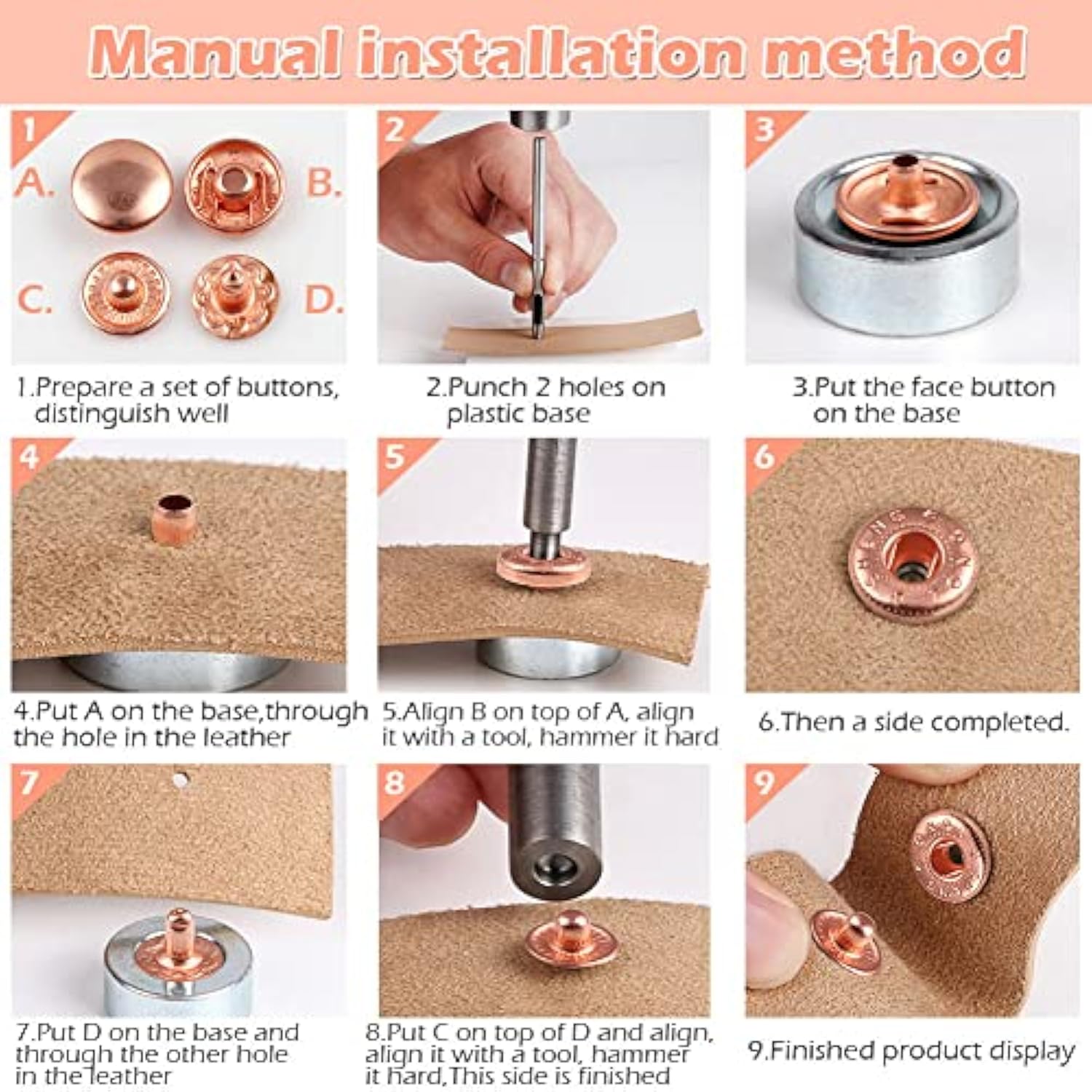 Manual installation method

1

A.

B.

C.

D.

1.Prepare a set of buttons, distinguish well

2

2.Punch 2 holes on plastic base

3

3.Put the face button on the base

4

4.Put A on the base,through the hole in the leather

5

5.Align B on top of A, align it with a tool, hammer it hard

6

6.Then a side completed.

7

7.Put D on the base and through the other hole in the leather

8

8.Put C on top of D and align, align it with a tool, hammer it hard,This side is finished

9

9.Finished product display