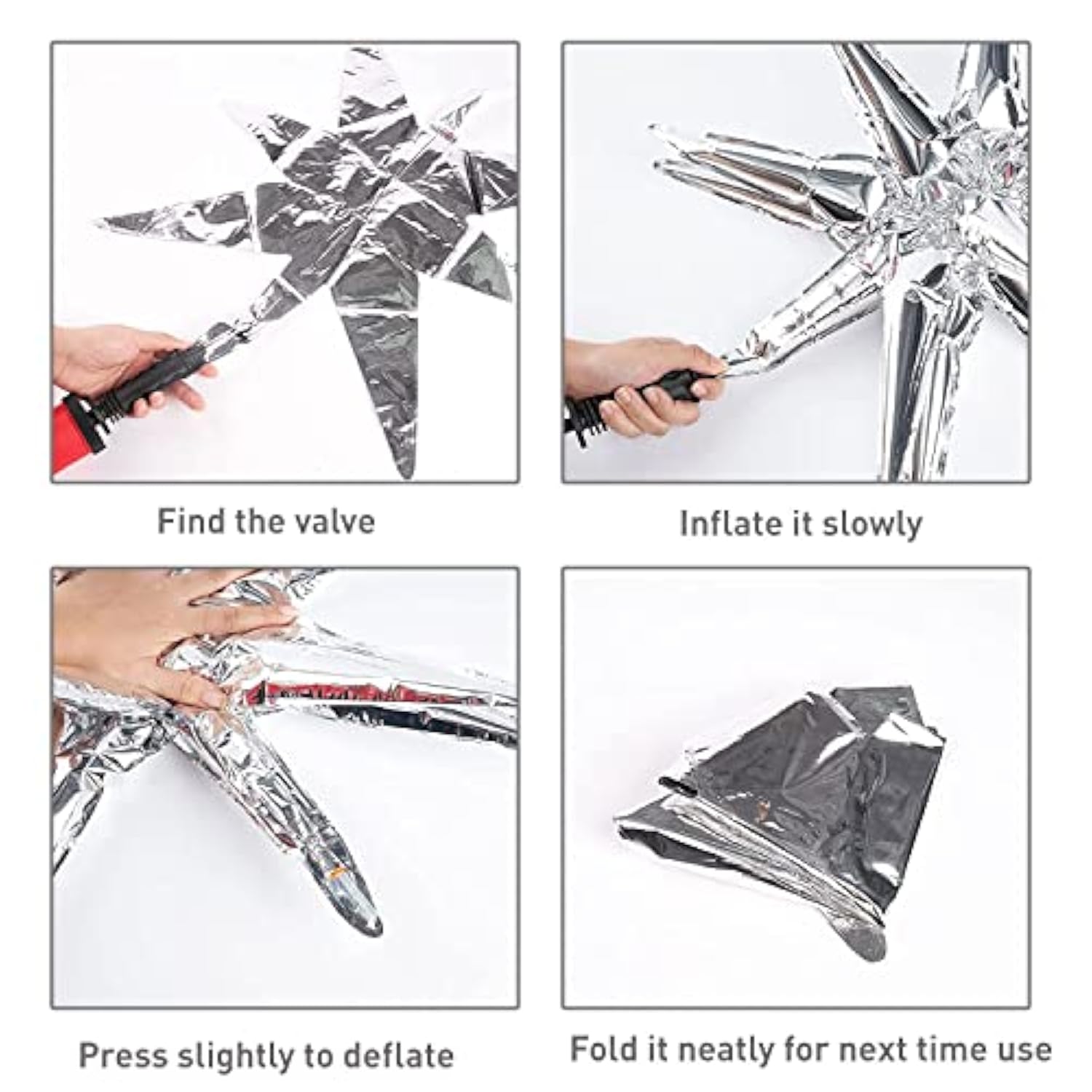 Find the valve

Inflate it slowly

Press slightly to deflate

Fold it neatly for next time use