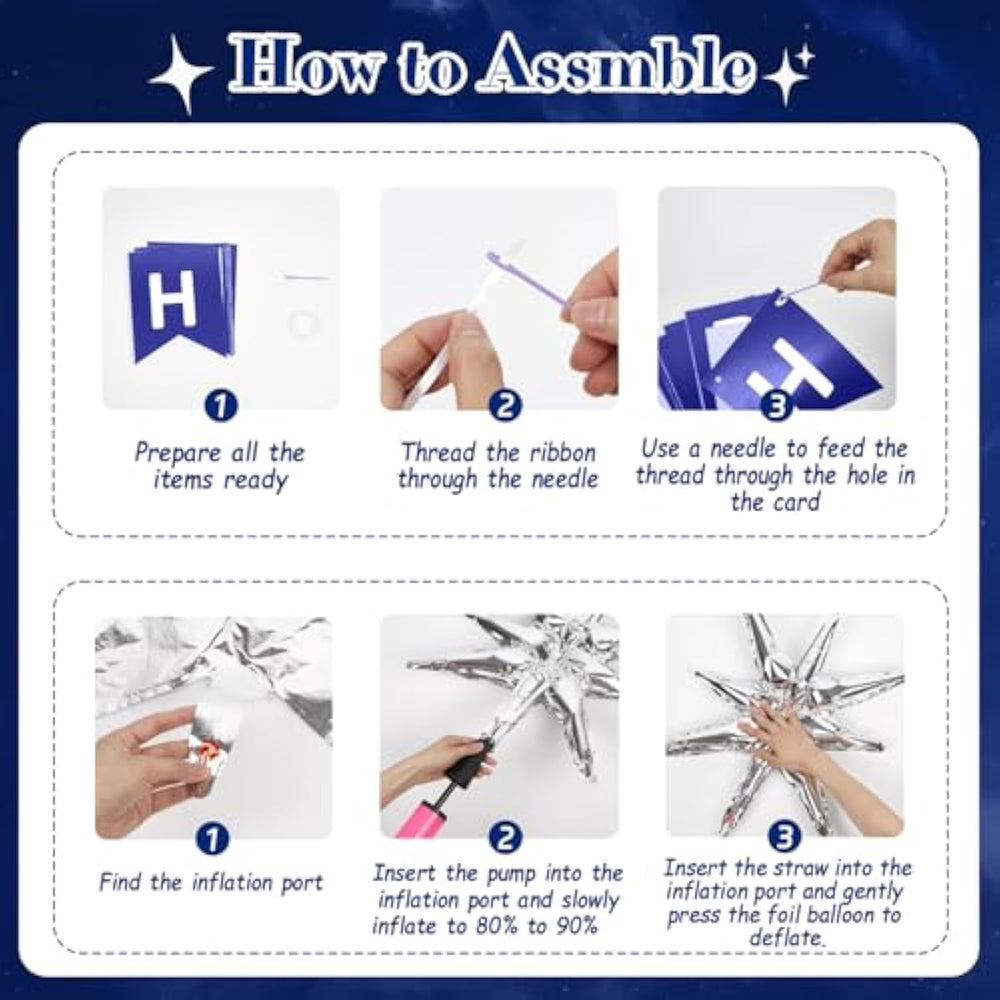 How to Assmble

H

1
Prepare all the items ready

2
Thread the ribbon through the needle

H
3
Use a needle to feed the thread through the hole in the card

1
Find the inflation port

2
Insert the pump into the inflation port and slowly inflate to 80% to 90%

3
Insert the straw into the inflation port and gently press the foil balloon to deflate.