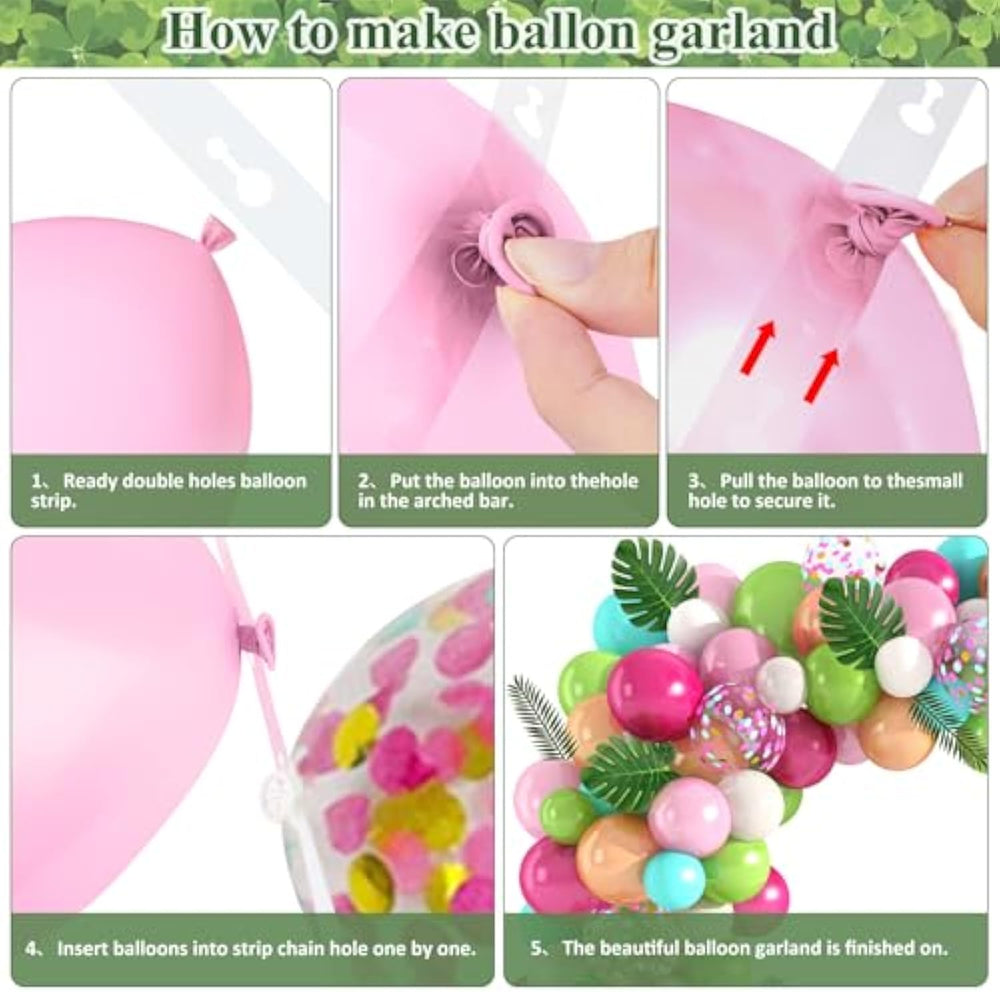 How to make ballon garland

1、Ready double holes balloon strip.

2、Put the balloon into thehole in the arched bar.

3、Pull the balloon to thesmall hole to secure it.

4、Insert balloons into strip chain hole one by one.

5、The beautiful balloon garland is finished on.