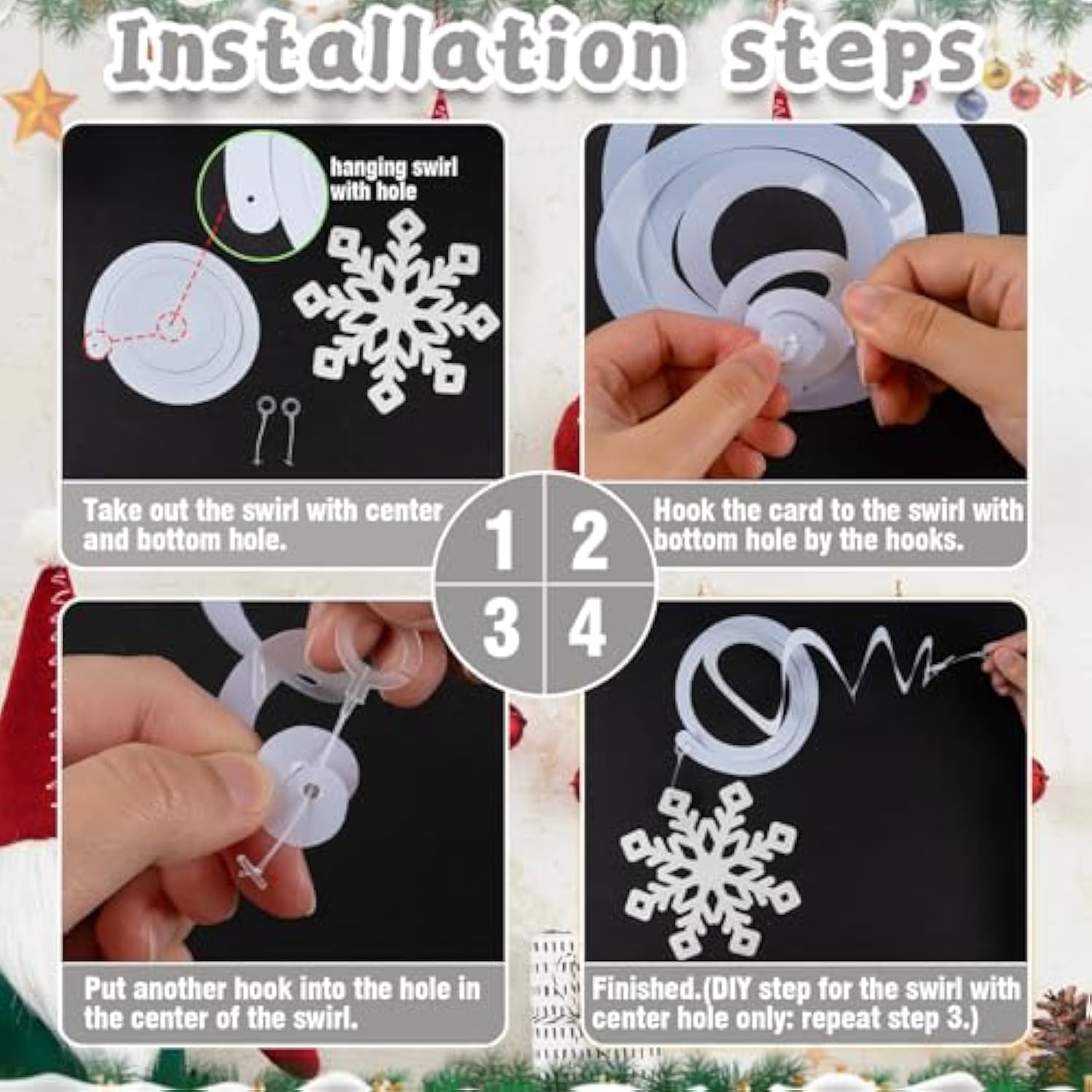 Installation steps

hanging swirl with hole

Take out the swirl with center and bottom hole.

1

2

Hook the card to the swirl with bottom hole by the hooks.

3

4

Put another hook into the hole in the center of the swirl.

Finished.(DIY step for the swirl with center hole only: repeat step 3.)