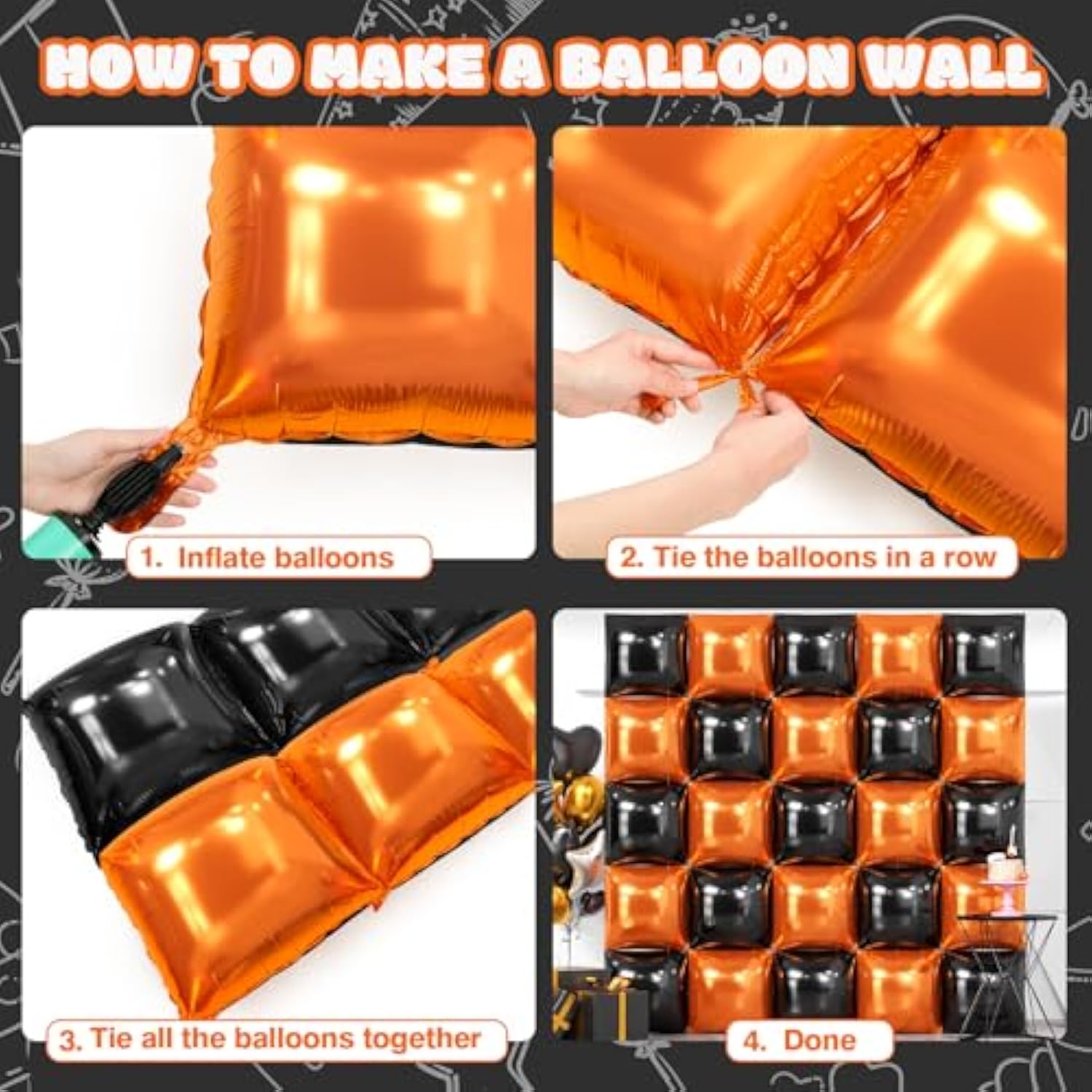 HOW TO MAKE A BALLOON WALL

1. Inflate balloons

2. Tie the balloons in a row

3. Tie all the balloons together

4. Done