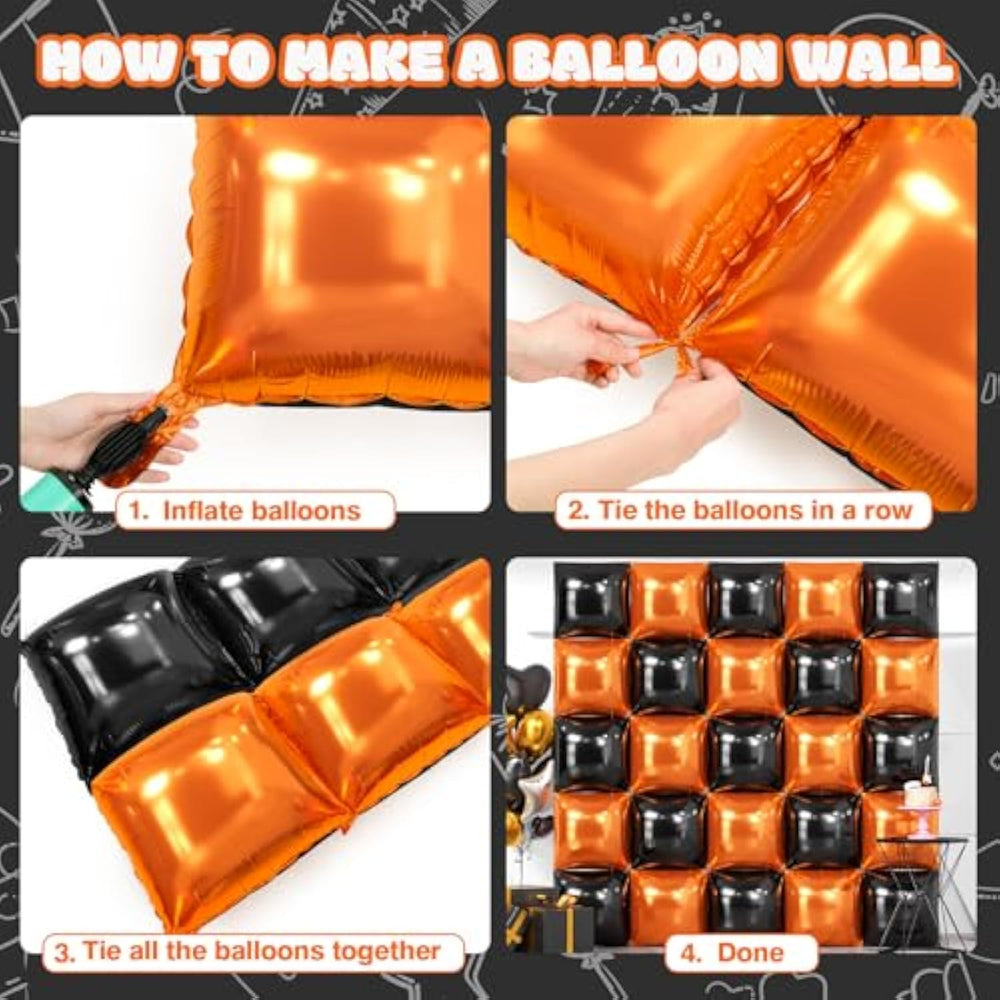 HOW TO MAKE A BALLOON WALL

1. Inflate balloons

2. Tie the balloons in a row

3. Tie all the balloons together

4. Done