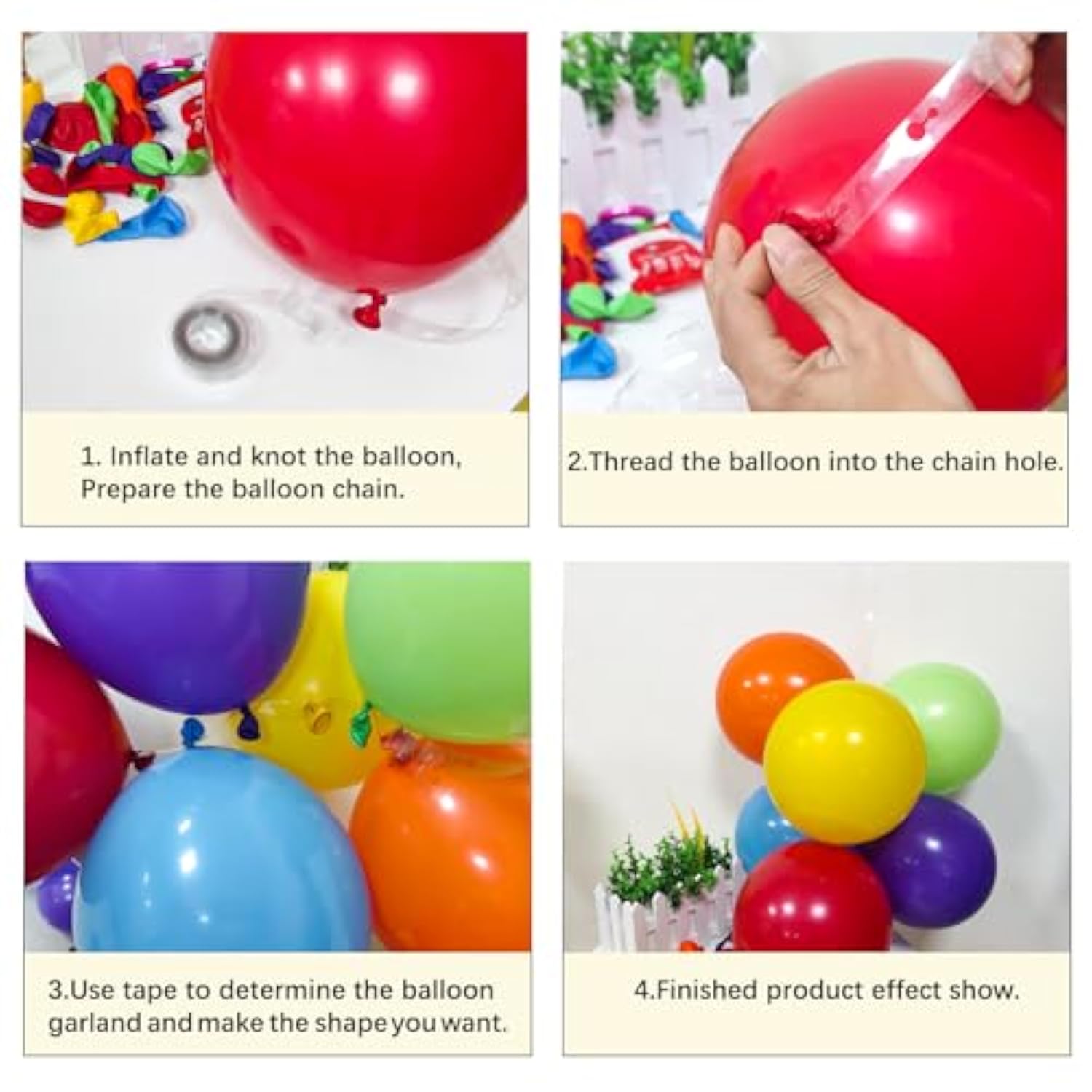 1. Inflate and knot the balloon, Prepare the balloon chain.

2.Thread the balloon into the chain hole.

3.Use tape to determine the balloon garland and make the shape you want.

4.Finished product effect show.