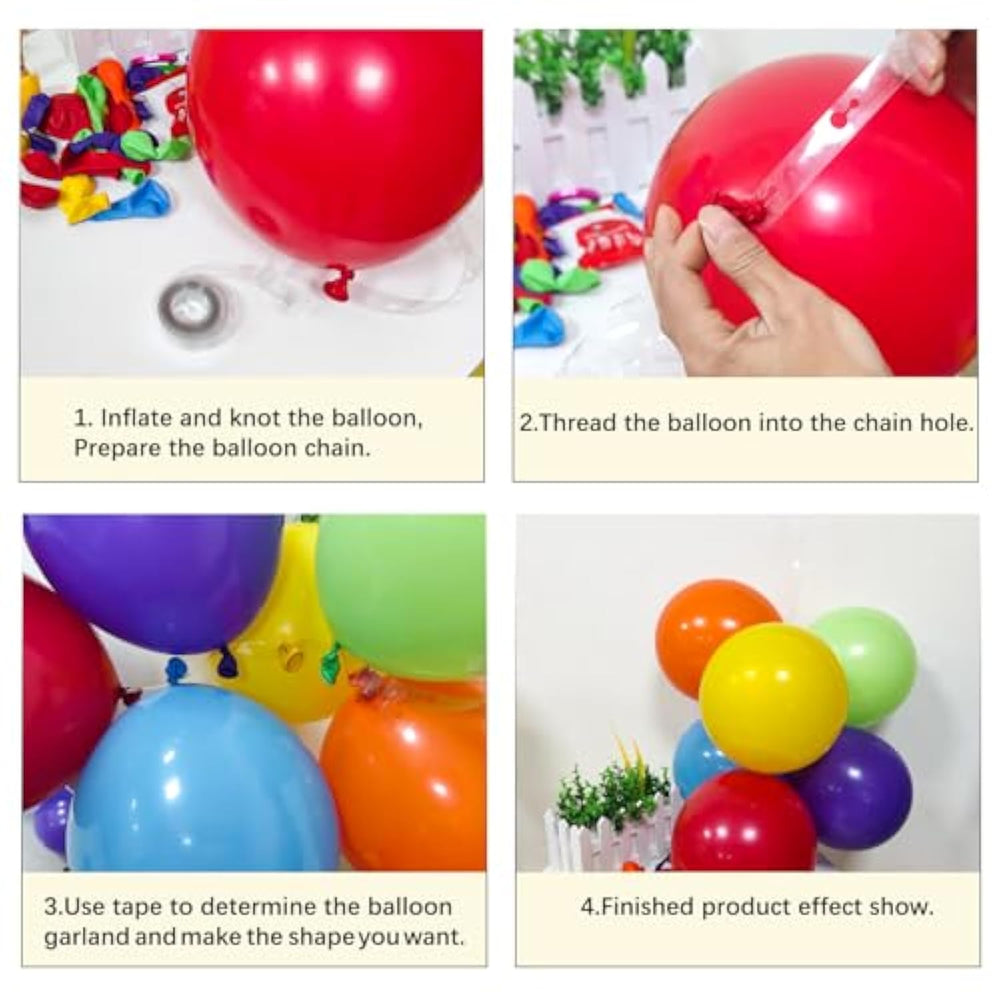 1. Inflate and knot the balloon,
Prepare the balloon chain.

2.Thread the balloon into the chain hole.

3.Use tape to determine the balloon garland and make the shape you want.

4.Finished product effect show.