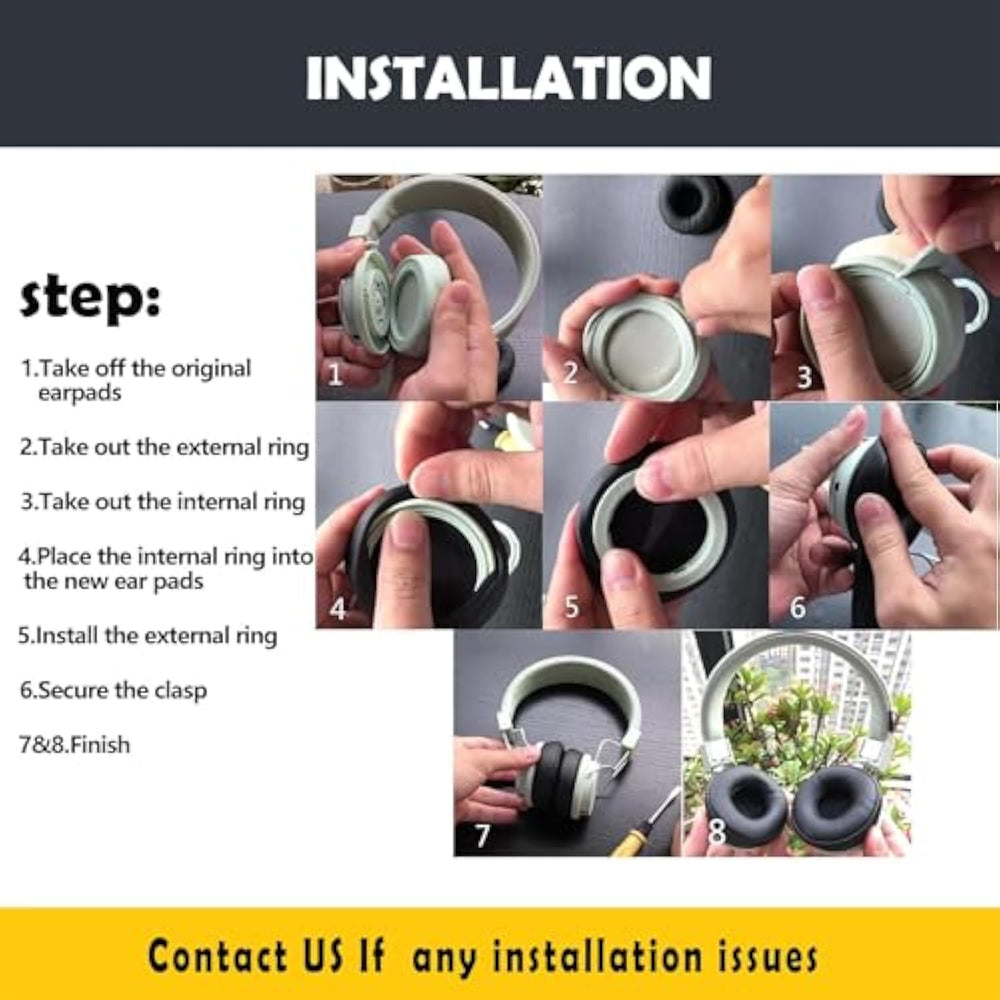 INSTALLATION

step:

1.Take off the original earpads

2.Take out the external ring

3.Take out the internal ring

4.Place the internal ring into the new ear pads

5.Install the external ring

6.Secure the clasp

7&8.Finish

1 2 3 4 5 6 7 8

Contact US If any installation issues