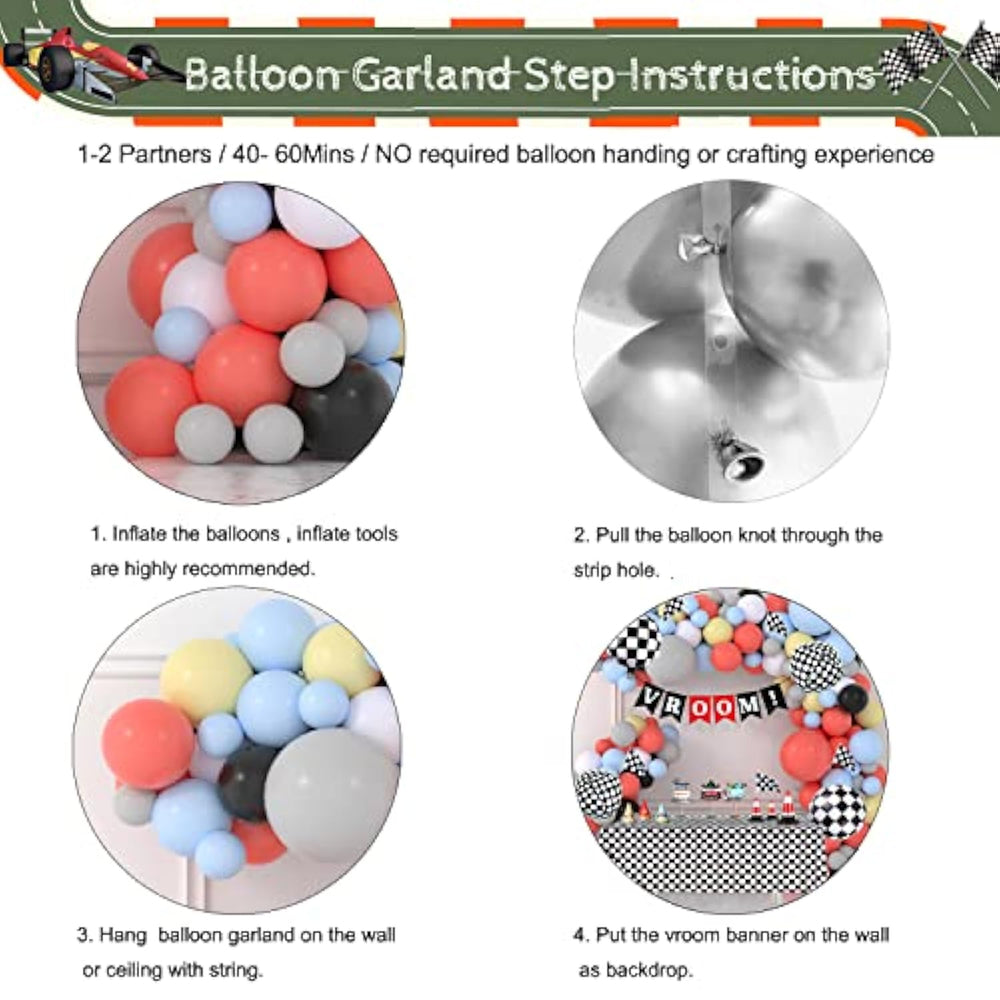 Balloon Garland Step Instructions

1-2 Partners / 40- 60Mins / NO required balloon handing or crafting experience

1. Inflate the balloons , inflate tools are highly recommended.

2. Pull the balloon knot through the strip hole. .

VROOM!

3. Hang balloon garland on the wall or ceiling with string.

4. Put the vroom banner on the wall as backdrop.